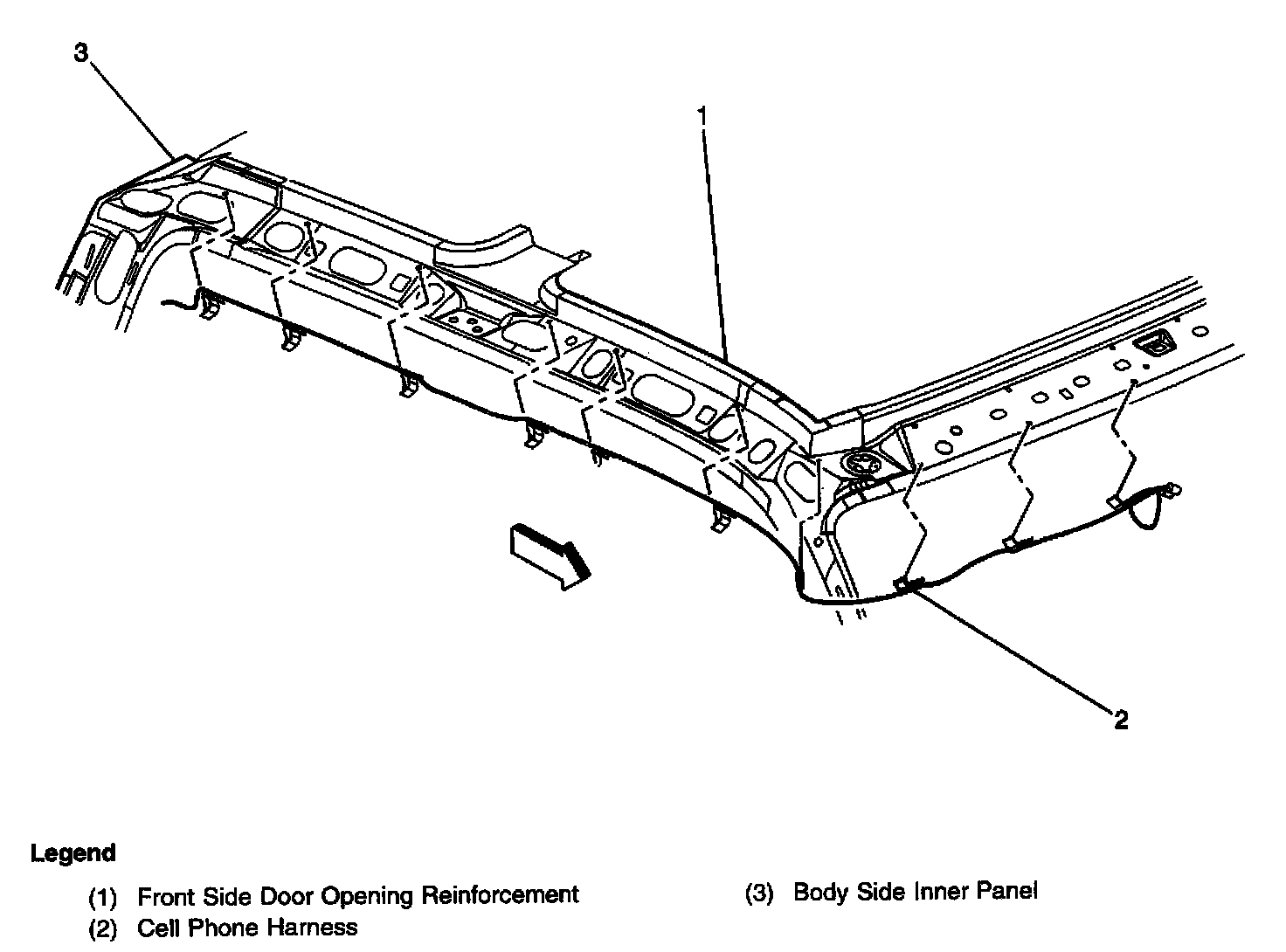 3

1

2

Legend

(1) Front Side Door Opening Reinforcement
(2) Cell Phone Harness

(3) Body Side Inner Panel