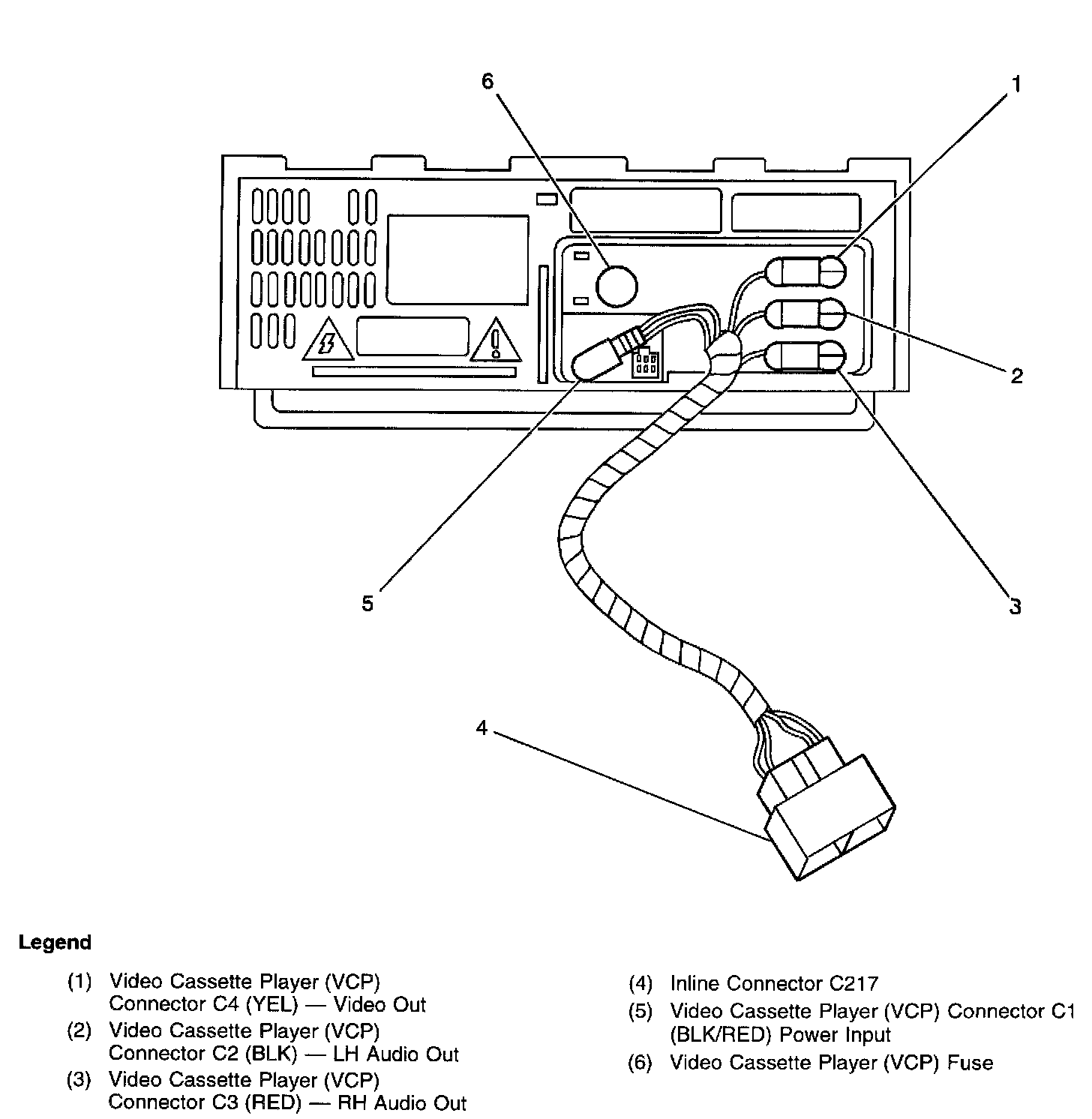 6

1

2

5

3

4

Legend

(1) Video Cassette Player (VCP) Connector C4 (YEL) — Video Out

(2) Video Cassette Player (VCP) Connector C2 (BLK) — LH Audio Out

(3) Video Cassette Player (VCP) Connector C3 (RED) — RH Audio Out

(4) Inline Connector C217

(5) Video Cassette Player (VCP) Connector C1 (BLK/RED) Power Input

(6) Video Cassette Player (VCP) Fuse