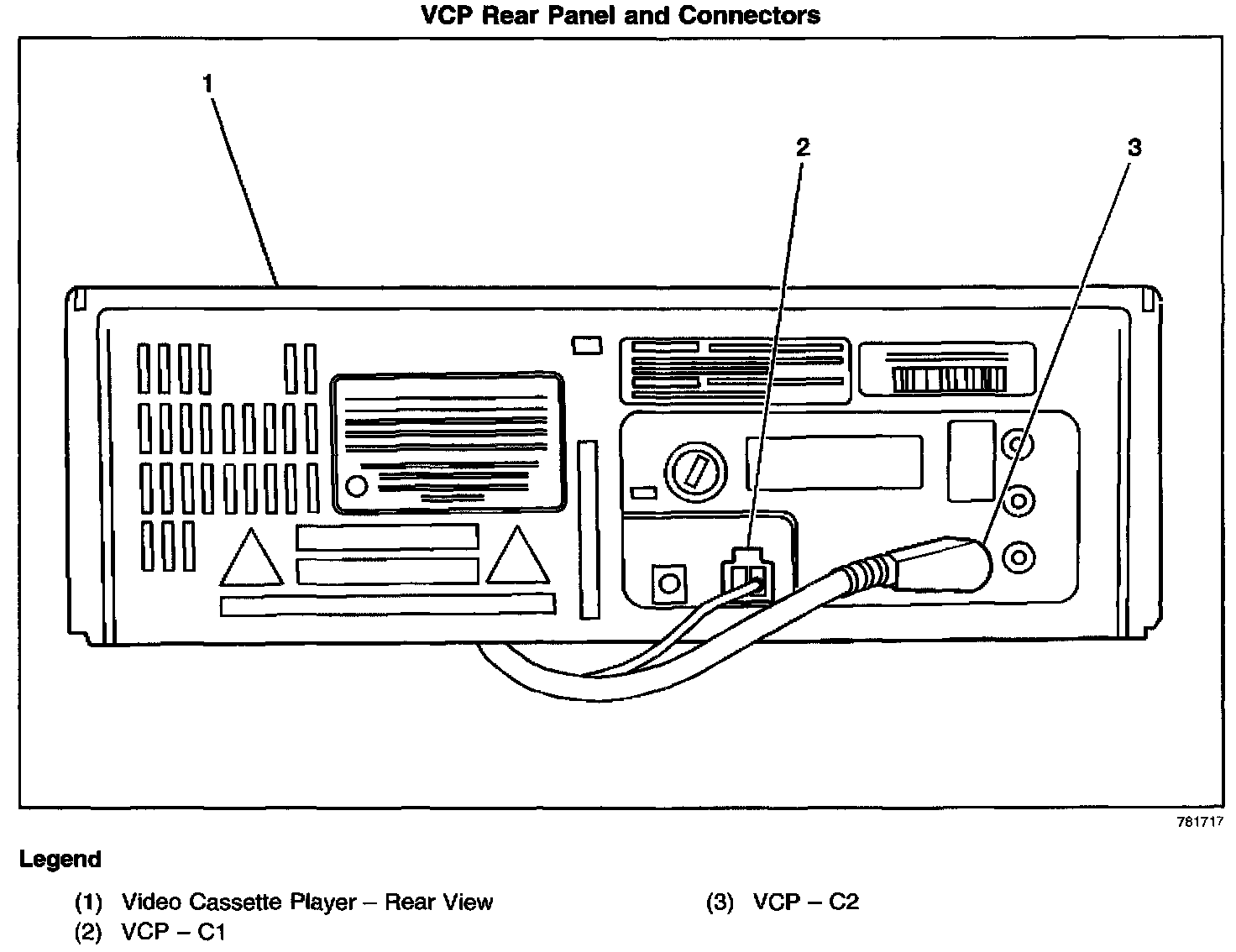 VCP Rear Panel and Connectors

1

2

3

781717

Legend

(1) Video Cassette Player – Rear View

(2) VCP – C1

(3) VCP – C2