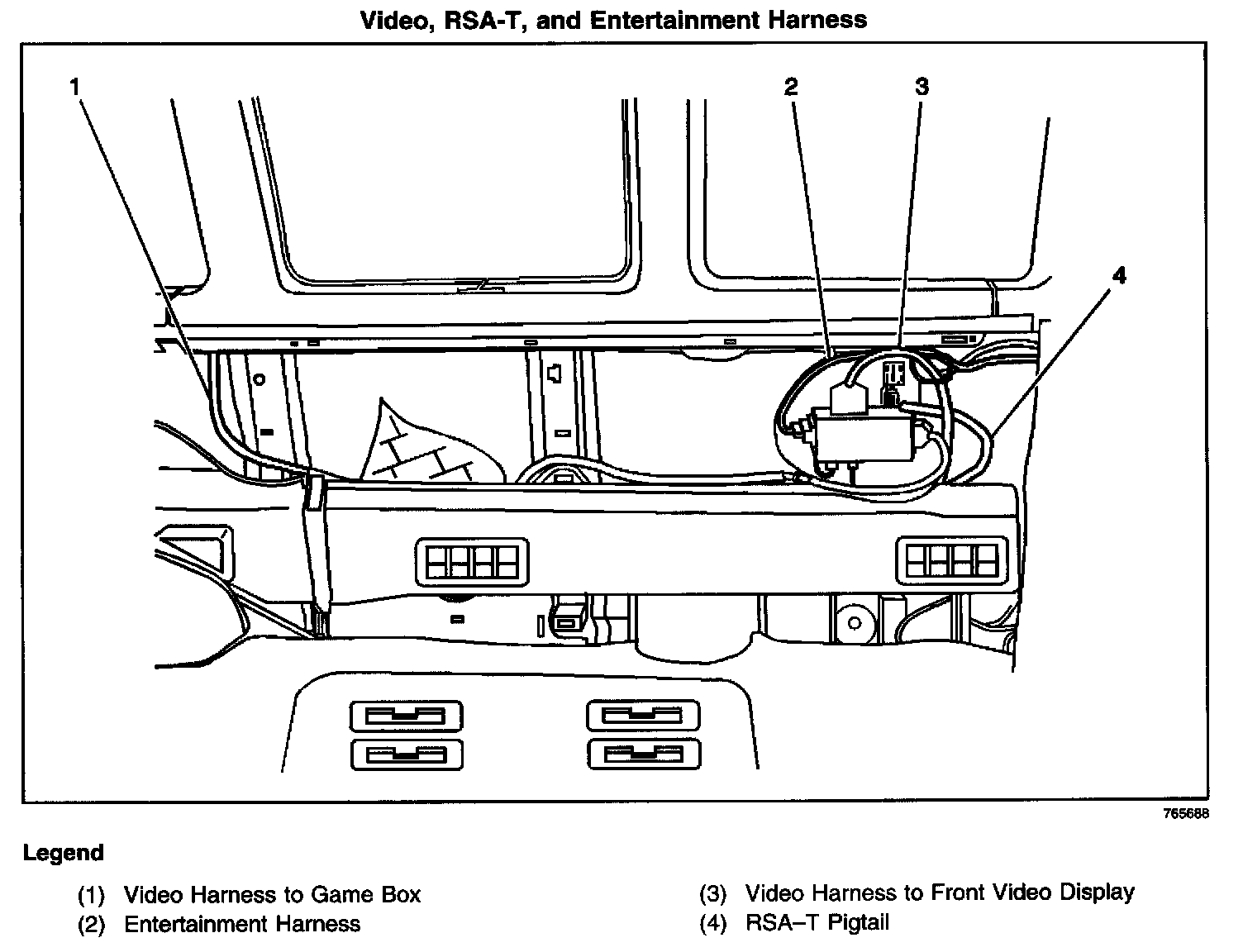 Video, RSA-T, and Entertainment Harness

1

2

3

4

765688

Legend

(1) Video Harness to Game Box

(2) Entertainment Harness

(3) Video Harness to Front Video Display

(4) RSA–T Pigtail