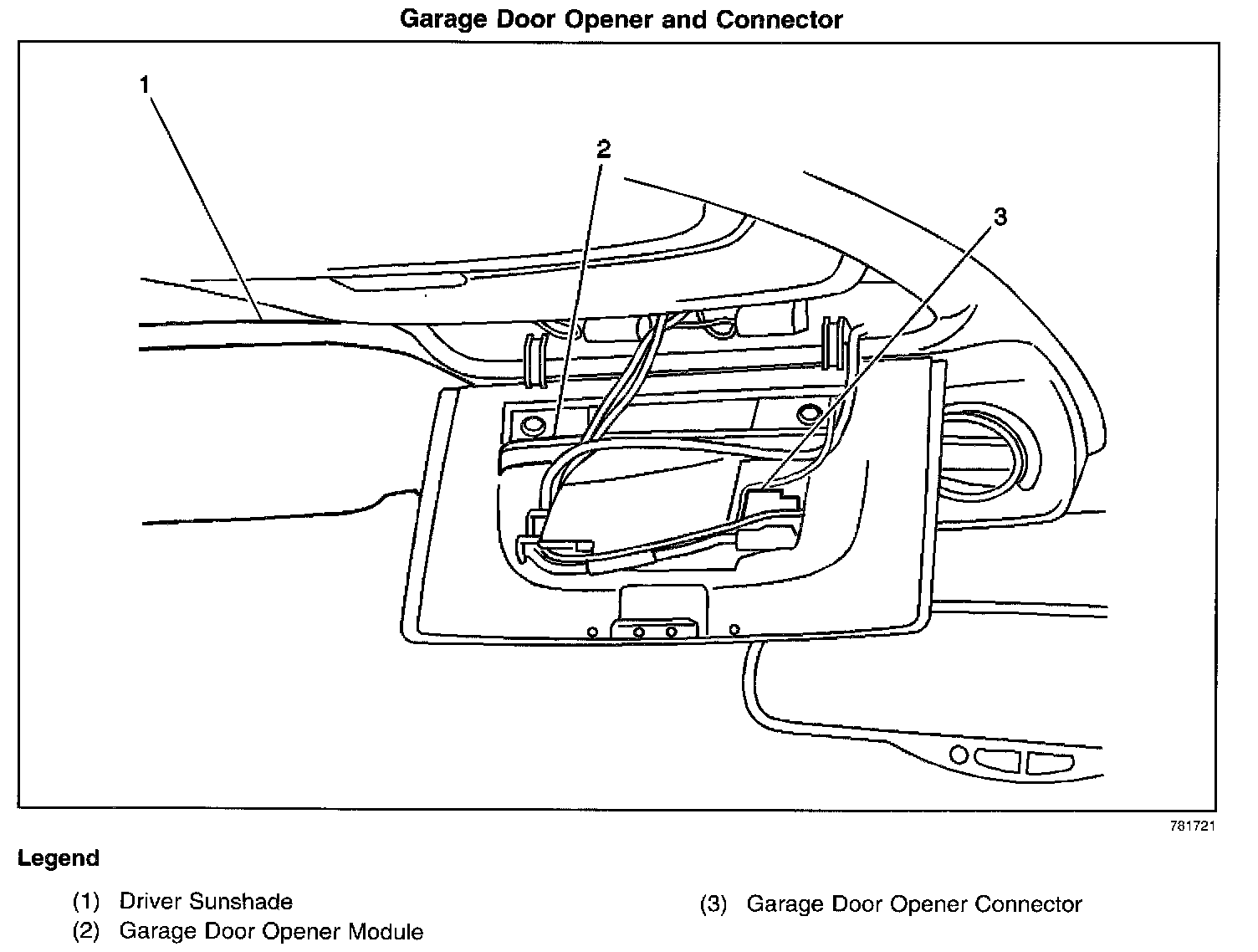 Garage Door Opener and Connector

1

2

3

781721

Legend

(1) Driver Sunshade
(2) Garage Door Opener Module

(3) Garage Door Opener Connector