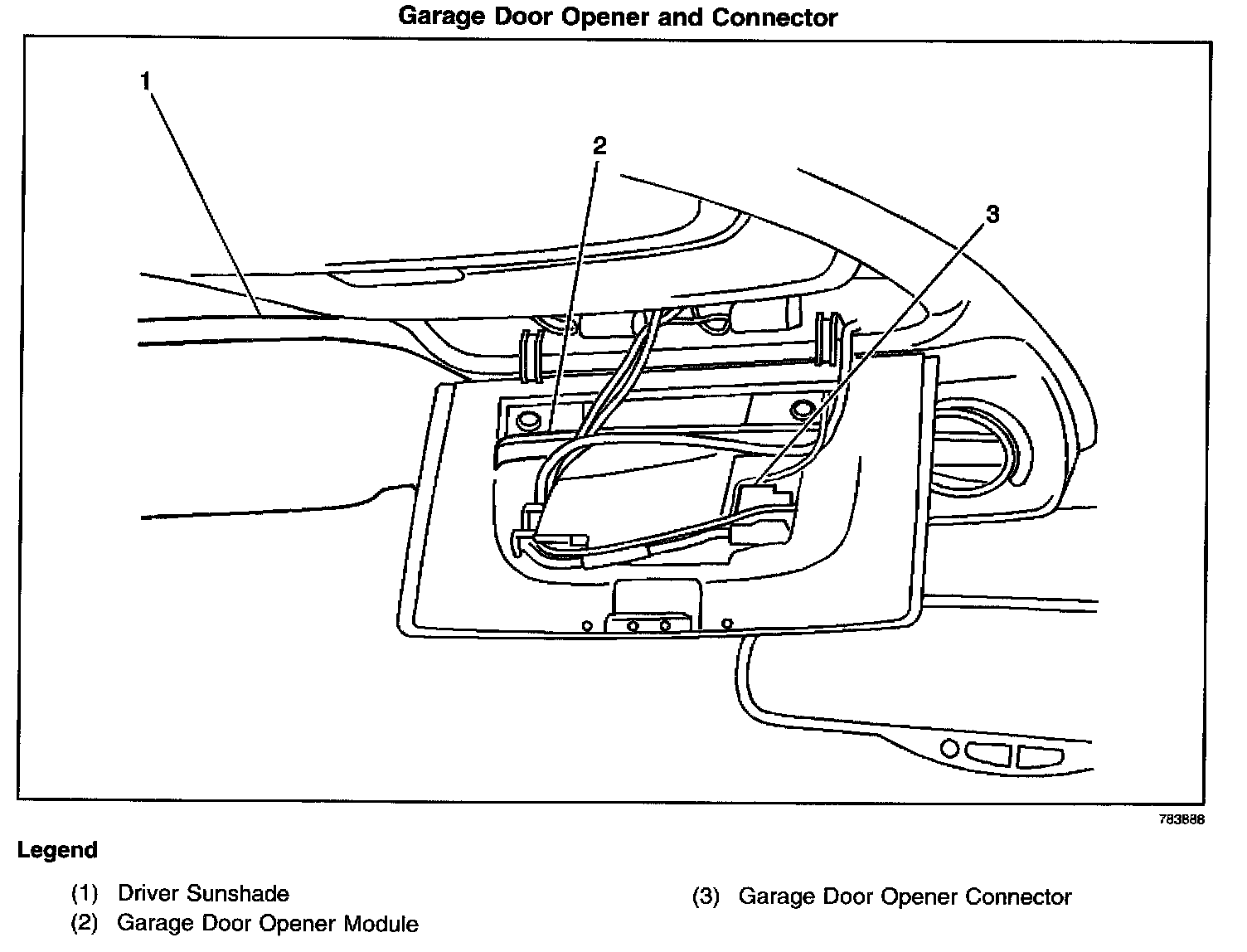 Garage Door Opener and Connector

1

2

3

783888

Legend

(1) Driver Sunshade
(2) Garage Door Opener Module

(3) Garage Door Opener Connector