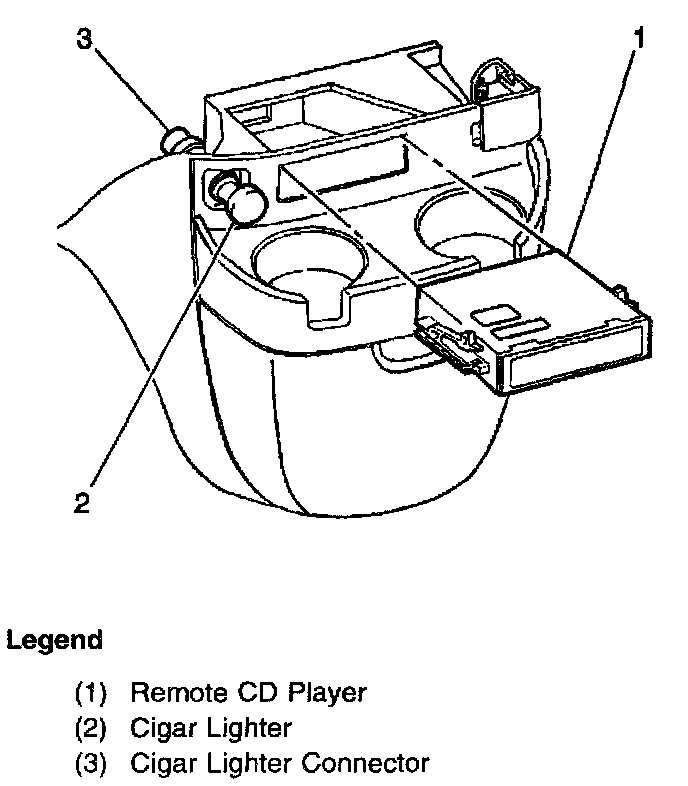 3

1

2

Legend

(1) Remote CD Player
(2) Cigar Lighter
(3) Cigar Lighter Connector