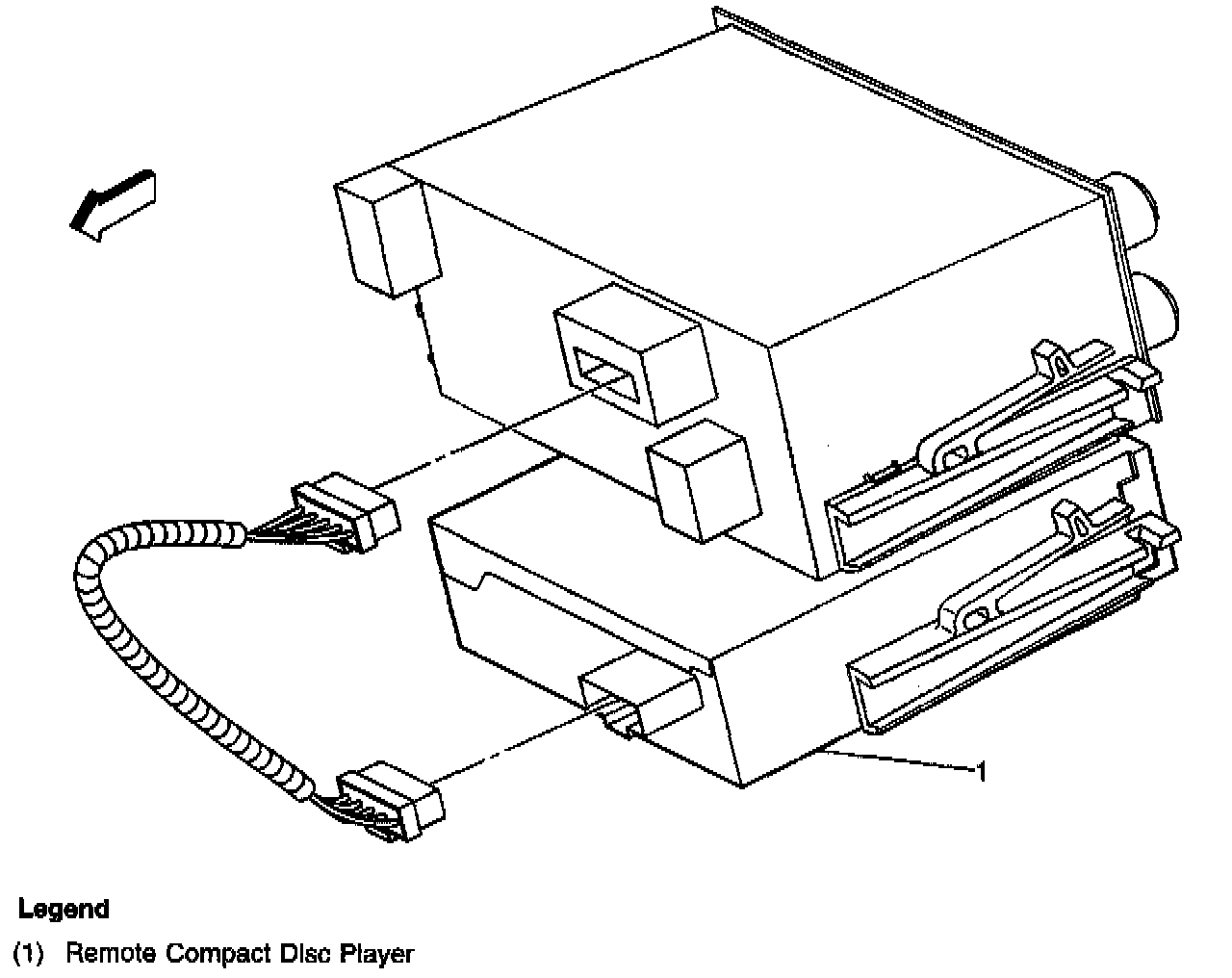 1

Legend

(1) Remote Compact Disc Player