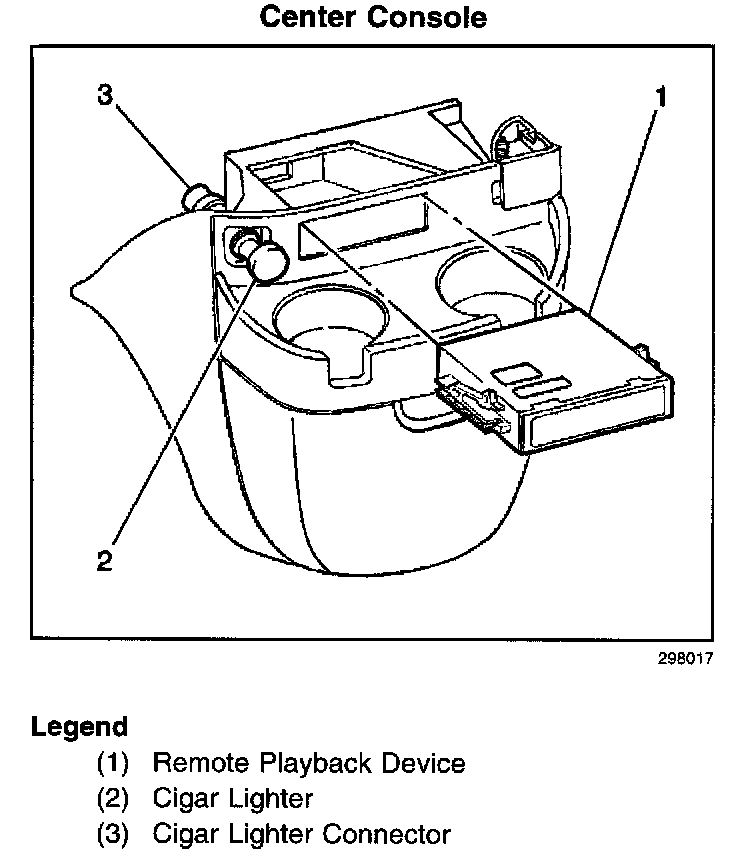 Center Console

3

1

2

298017

Legend
(1) Remote Playback Device
(2) Cigar Lighter
(3) Cigar Lighter Connector