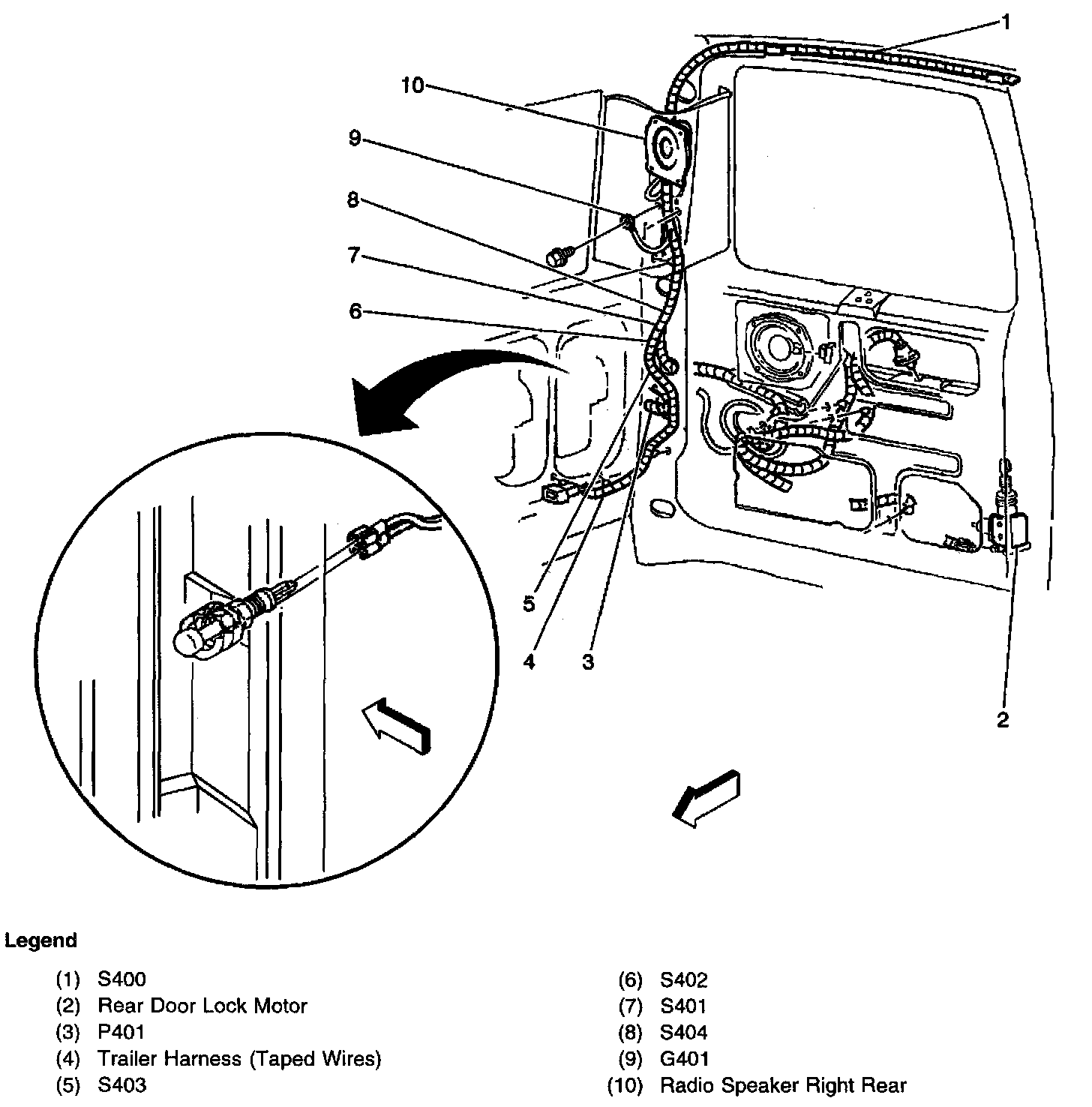 1
10
9
8
7
6
5
4
3
2

Legend

(1) S400
(2) Rear Door Lock Motor
(3) P401
(4) Trailer Harness (Taped Wires)
(5) S403

(6) S402
(7) S401
(8) S404
(9) G401
(10) Radio Speaker Right Rear