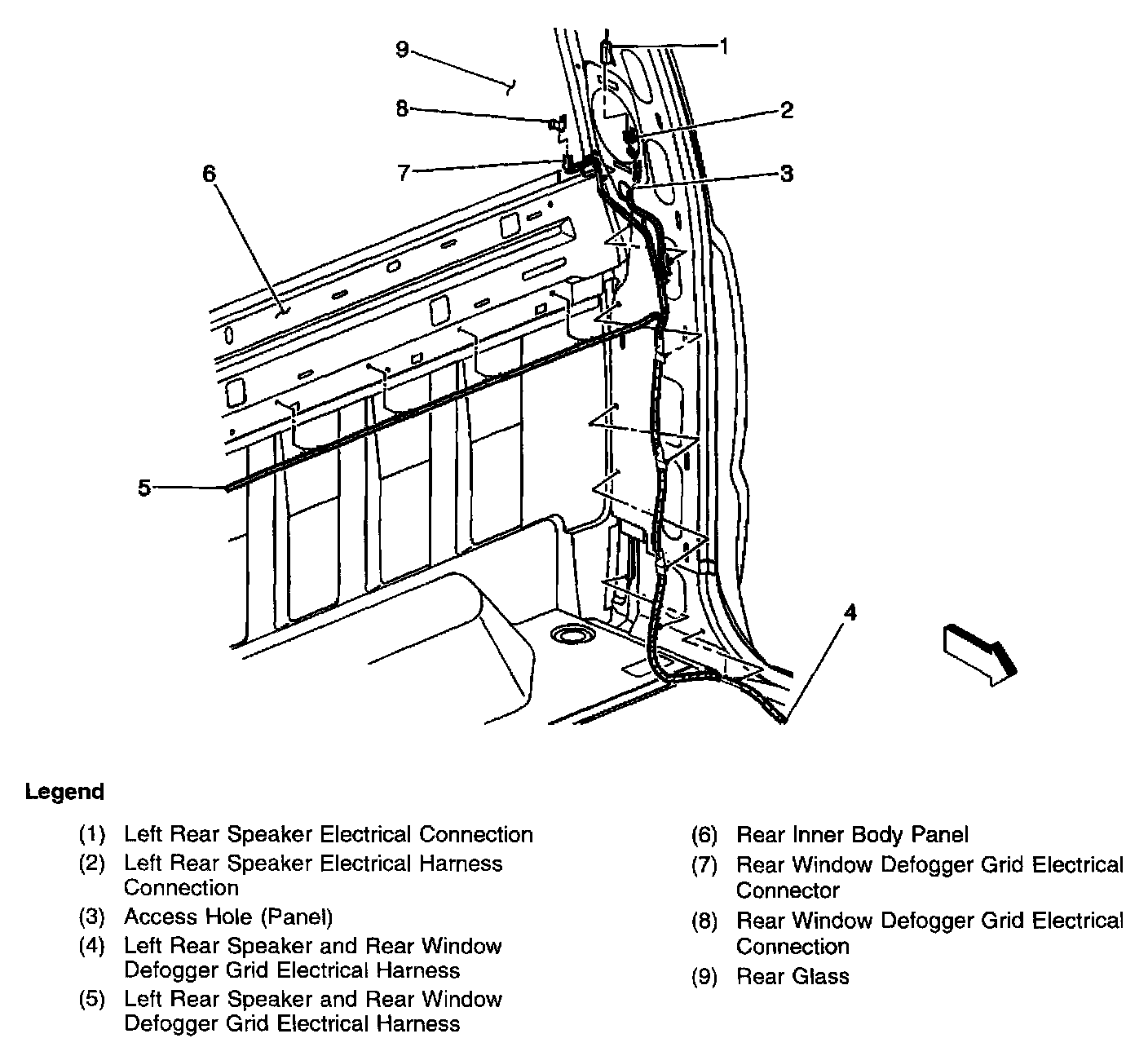 9
1
8
2
7
3
6
5
4

Legend

(1) Left Rear Speaker Electrical Connection
(2) Left Rear Speaker Electrical Harness Connection
(3) Access Hole (Panel)
(4) Left Rear Speaker and Rear Window Defogger Grid Electrical Harness
(5) Left Rear Speaker and Rear Window Defogger Grid Electrical Harness

(6) Rear Inner Body Panel
(7) Rear Window Defogger Grid Electrical Connector
(8) Rear Window Defogger Grid Electrical Connection
(9) Rear Glass