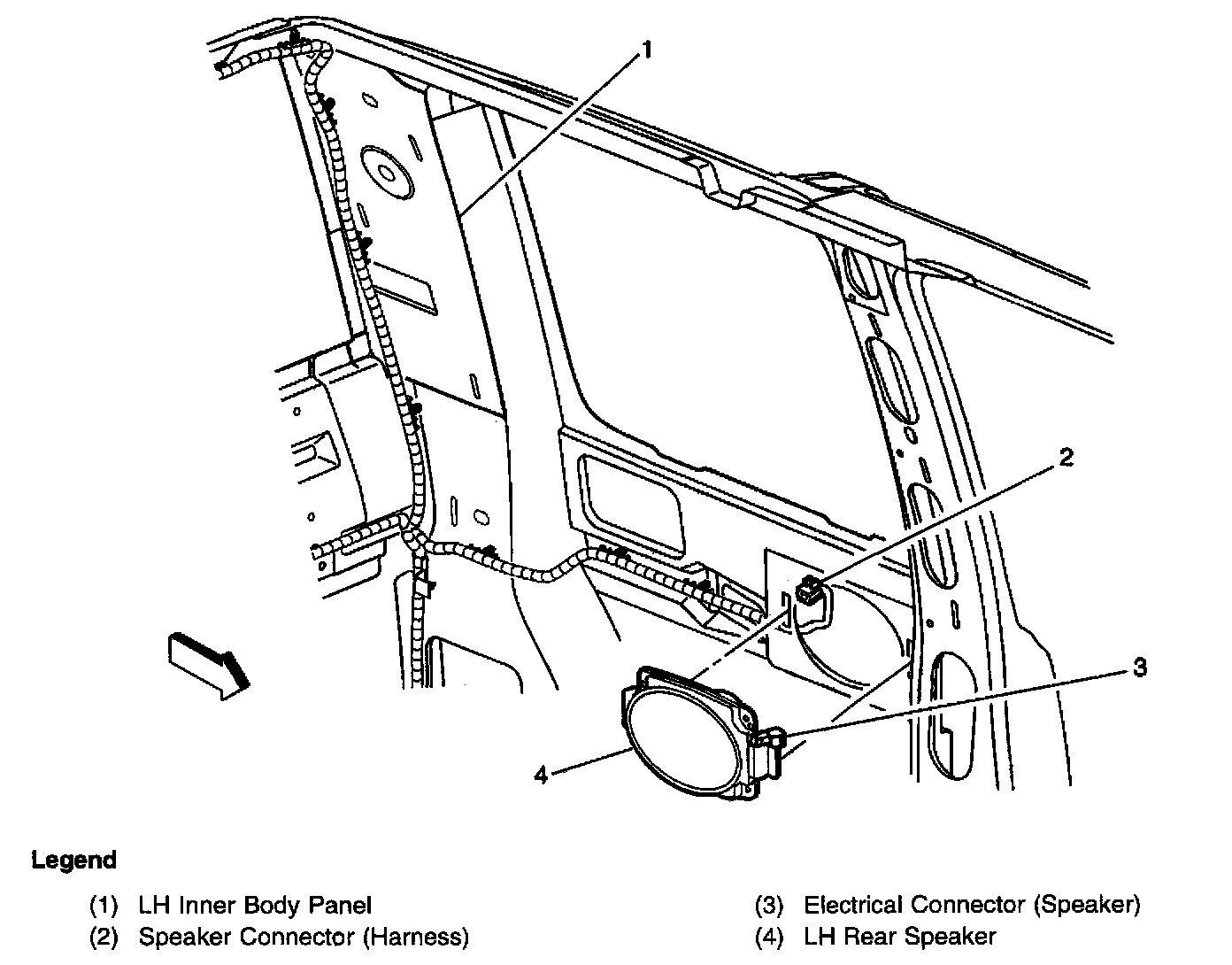 1

2

3

4

Legend

(1) LH Inner Body Panel

(2) Speaker Connector (Harness)

(3) Electrical Connector (Speaker)

(4) LH Rear Speaker