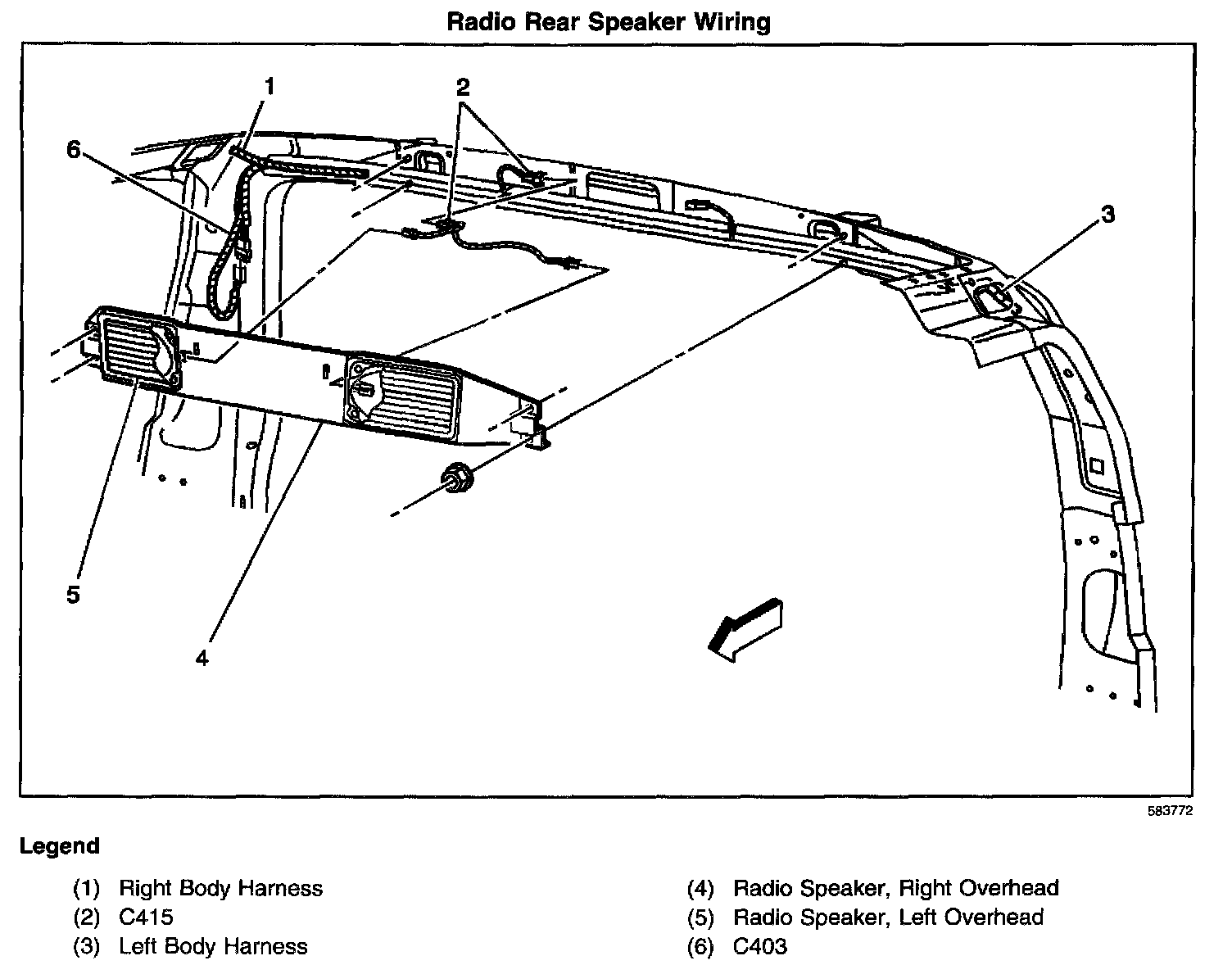 Radio Rear Speaker Wiring

1
2
6
3
5
4

583772

Legend

(1) Right Body Harness
(2) C415
(3) Left Body Harness

(4) Radio Speaker, Right Overhead
(5) Radio Speaker, Left Overhead
(6) C403