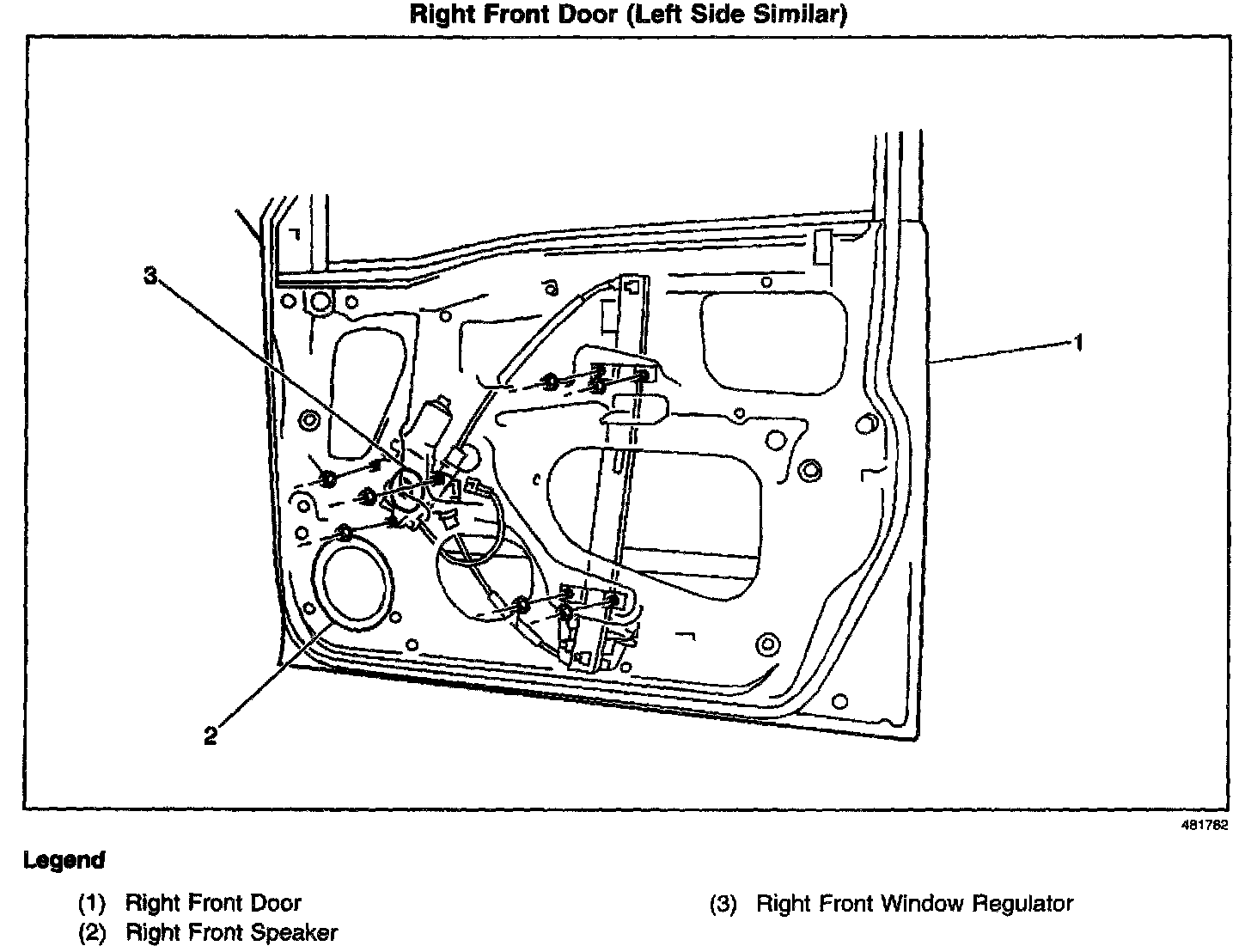 Right Front Door (Left Side Similar)

3

1

2

481762

Legend

(1) Right Front Door
(2) Right Front Speaker

(3) Right Front Window Regulator