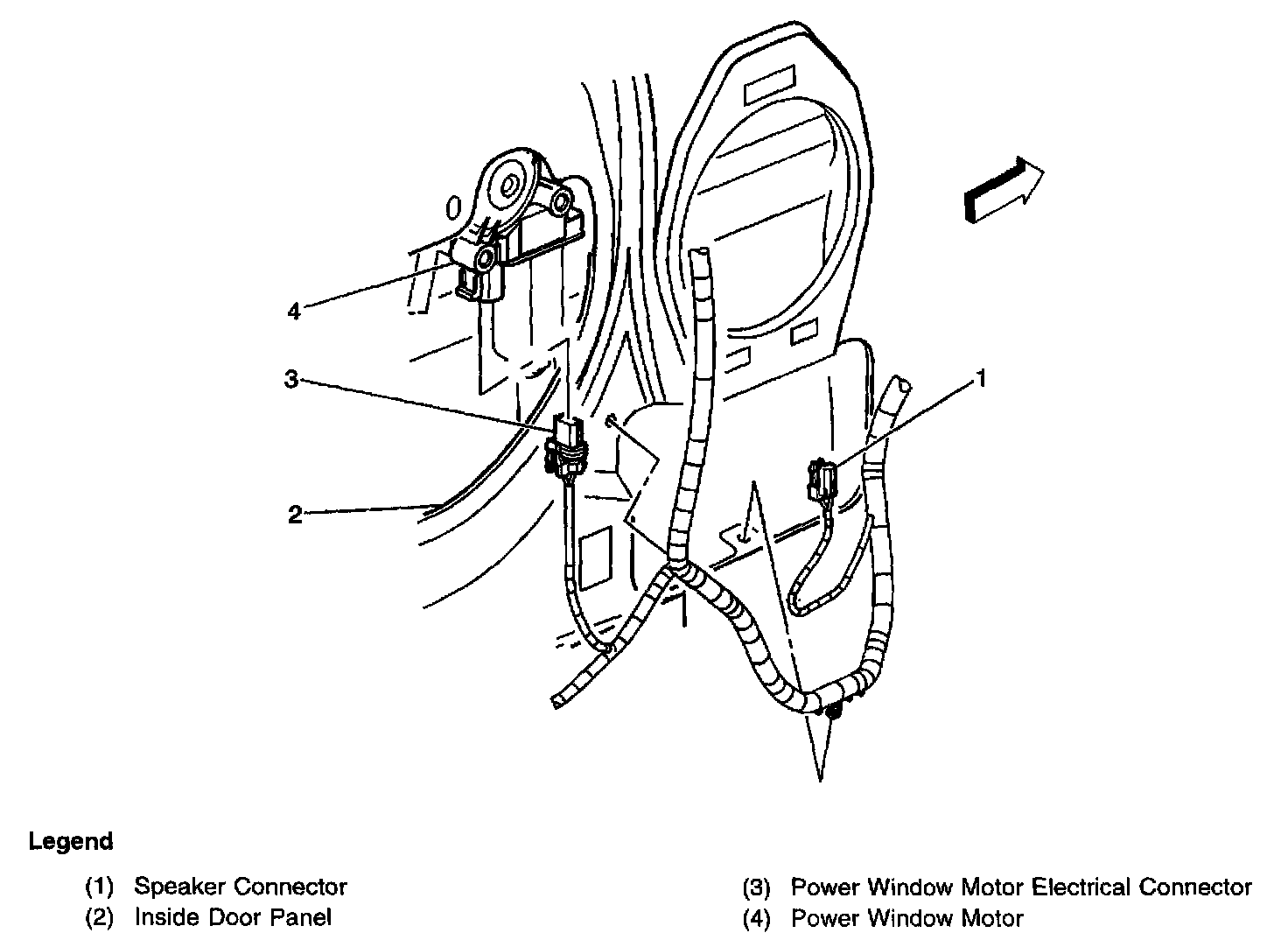 4

3

1

2

Legend

(1) Speaker Connector
(2) Inside Door Panel

(3) Power Window Motor Electrical Connector
(4) Power Window Motor