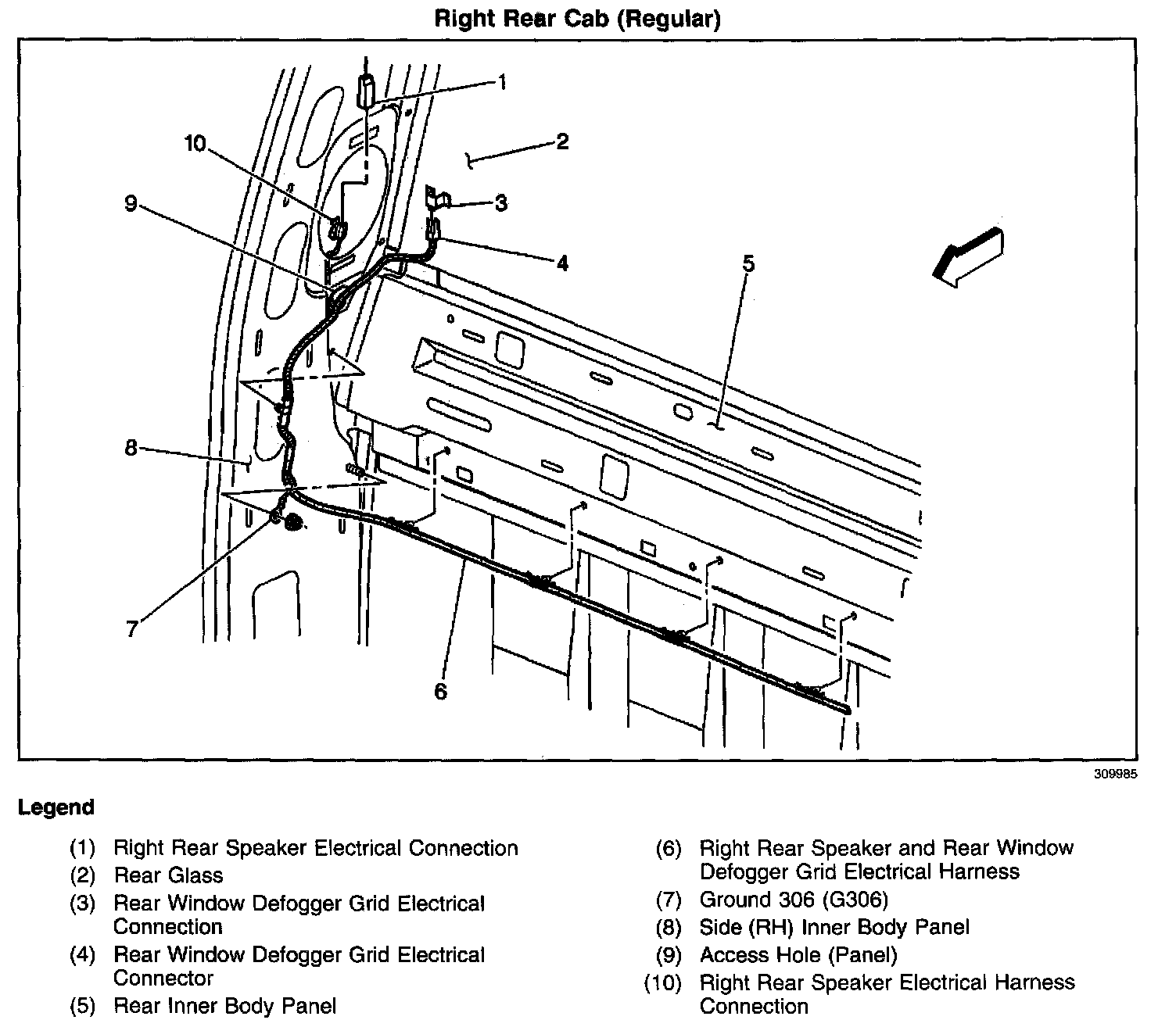 Right Rear Cab (Regular)

1
10
2
9
3
4
5
8
7
6

309985

Legend

(1) Right Rear Speaker Electrical Connection
(2) Rear Glass
(3) Rear Window Defogger Grid Electrical Connection
(4) Rear Window Defogger Grid Electrical Connector
(5) Rear Inner Body Panel

(6) Right Rear Speaker and Rear Window Defogger Grid Electrical Harness
(7) Ground 306 (G306)
(8) Side (RH) Inner Body Panel
(9) Access Hole (Panel)
(10) Right Rear Speaker Electrical Harness Connection