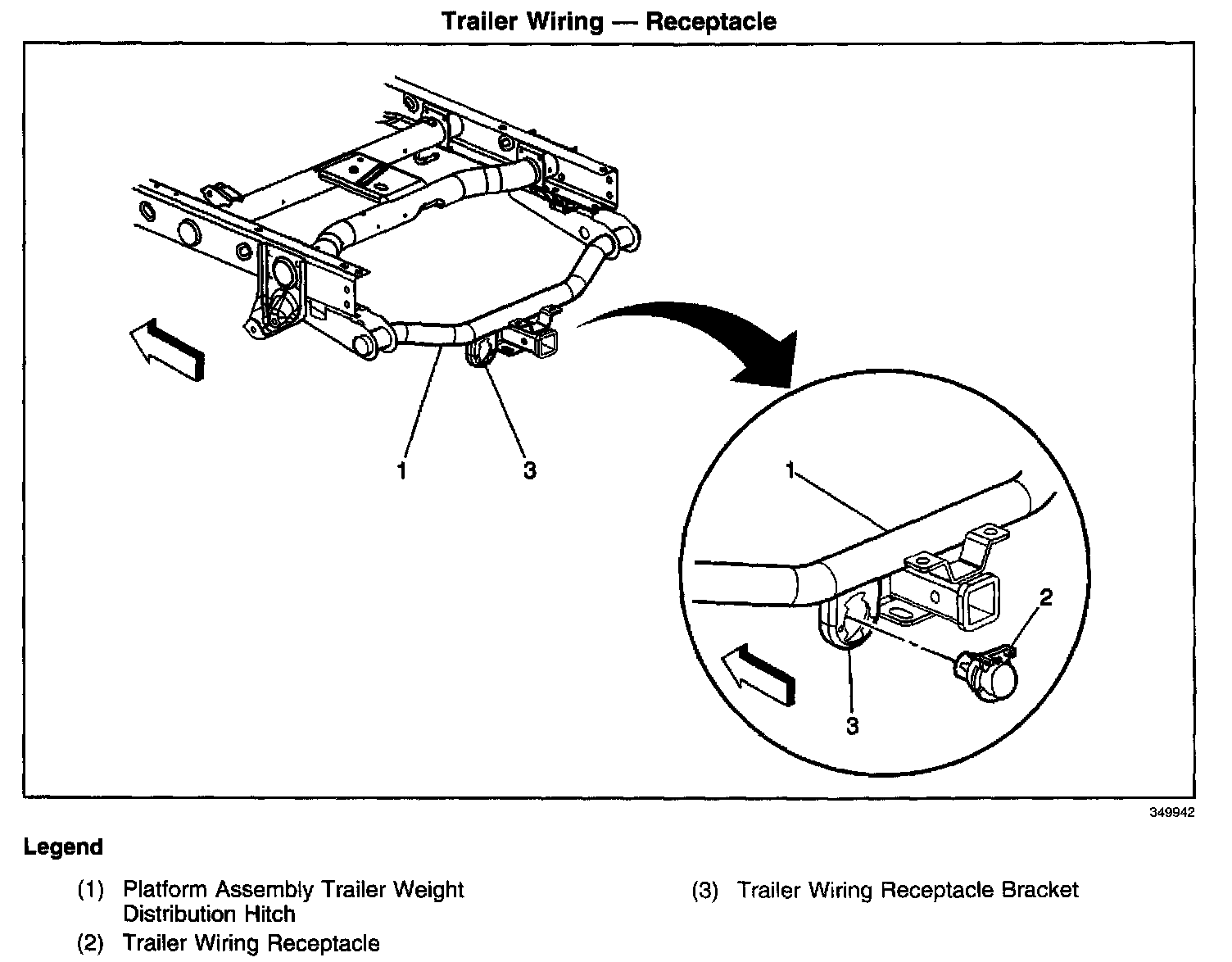 Trailer Wiring — Receptacle

1
3
1
2
3

349942

Legend

(1) Platform Assembly Trailer Weight Distribution Hitch

(2) Trailer Wiring Receptacle

(3) Trailer Wiring Receptacle Bracket