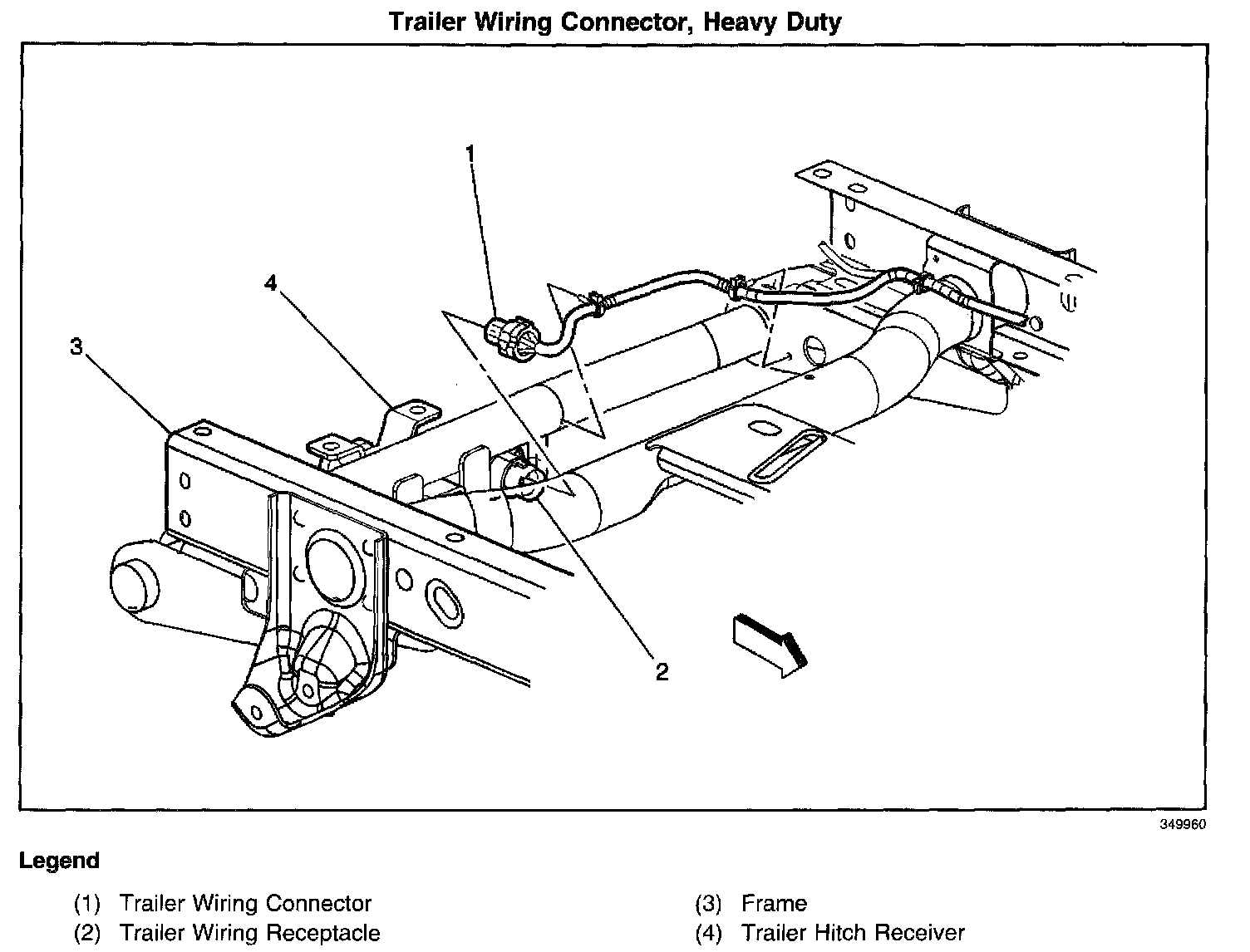 Trailer Wiring Connector, Heavy Duty

1

4

3

2

349960

Legend

(1) Trailer Wiring Connector
(2) Trailer Wiring Receptacle

(3) Frame
(4) Trailer Hitch Receiver