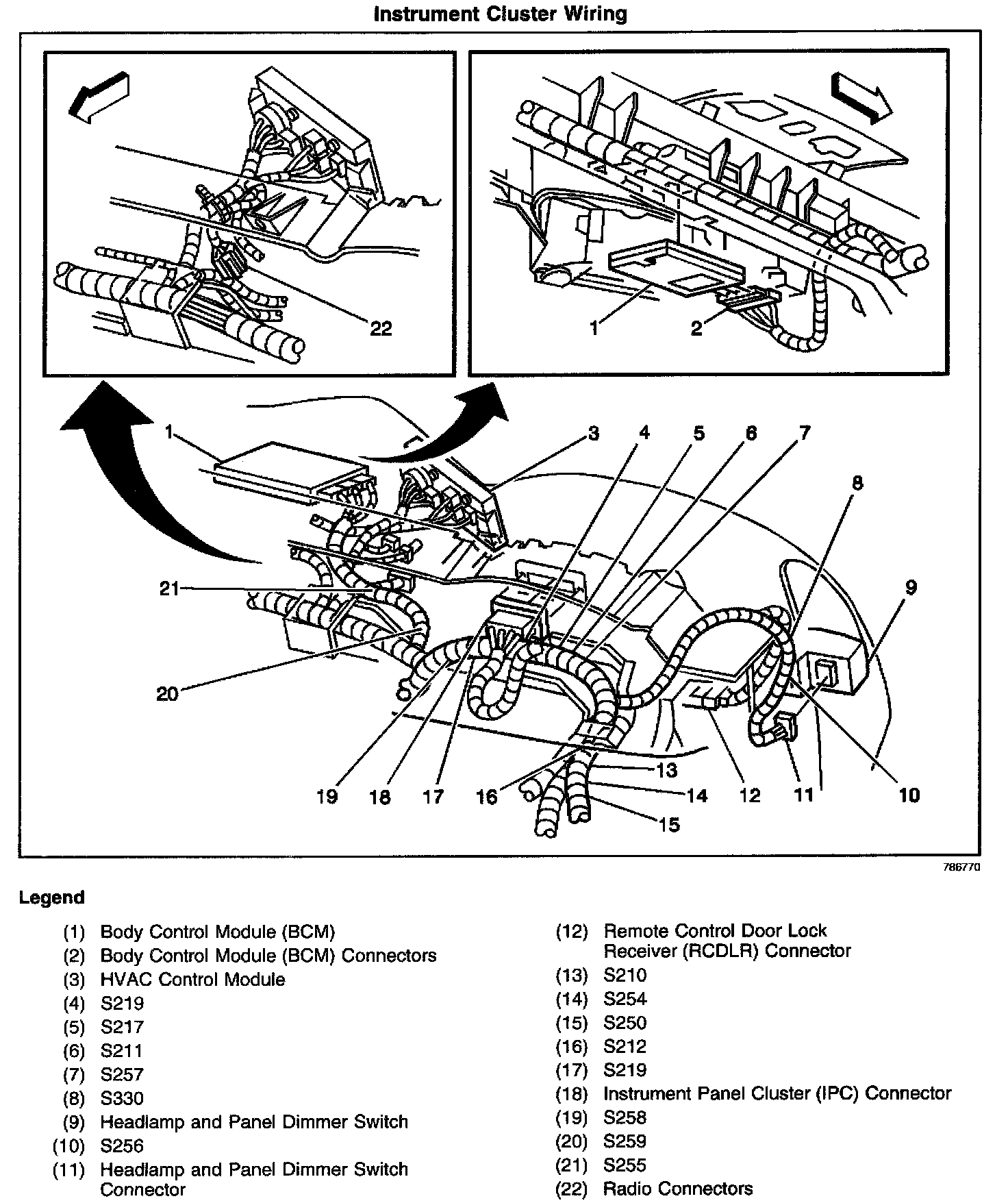 Instrument Cluster Wiring

22

1 2

1 3 4 5 6 7

8

9

21

20

19 18 17 16 13 14 15 12 11 10

786770

Legend

(1) Body Control Module (BCM)
(2) Body Control Module (BCM) Connectors
(3) HVAC Control Module
(4) S219
(5) S217
(6) S211
(7) S257
(8) S330
(9) Headlamp and Panel Dimmer Switch
(10) S256
(11) Headlamp and Panel Dimmer Switch Connector

(12) Remote Control Door Lock Receiver (RCDLR) Connector
(13) S210
(14) S254
(15) S250
(16) S212
(17) S219
(18) Instrument Panel Cluster (IPC) Connector
(19) S258
(20) S259
(21) S255
(22) Radio Connectors