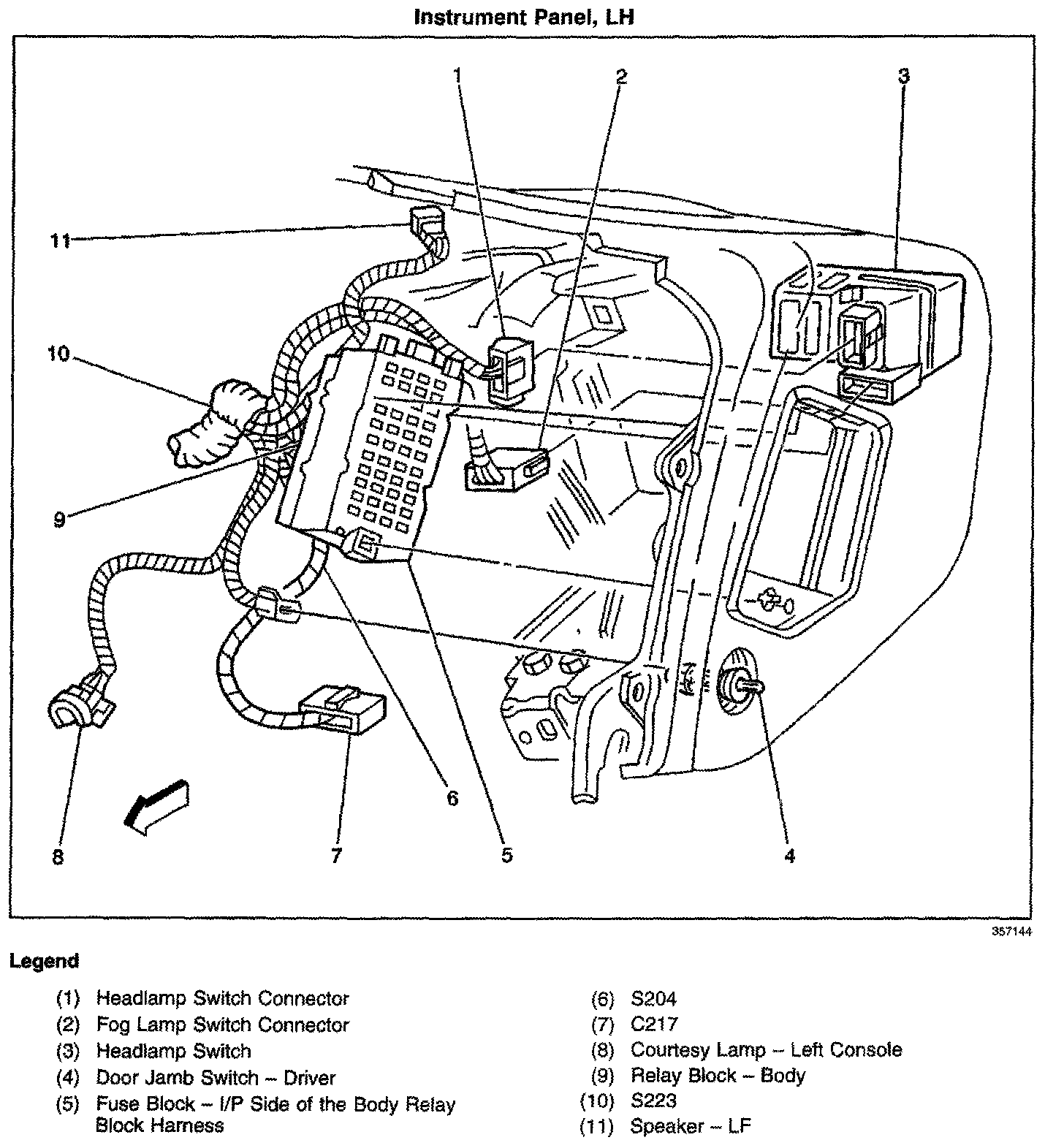 Instrument Panel, LH

1
2
3
11
10
9
8
7
6
5
4

357144

Legend

(1) Headlamp Switch Connector
(2) Fog Lamp Switch Connector
(3) Headlamp Switch
(4) Door Jamb Switch – Driver
(5) Fuse Block – I/P Side of the Body Relay Block Harness

(6) S204
(7) C217
(8) Courtesy Lamp – Left Console
(9) Relay Block – Body
(10) S223
(11) Speaker – LF