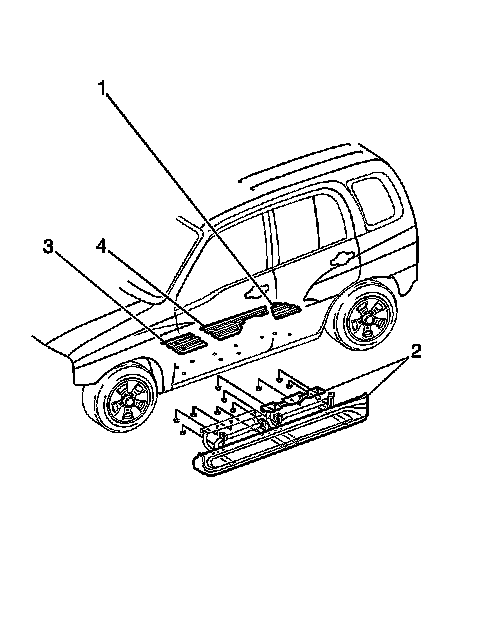 1
3
4
2