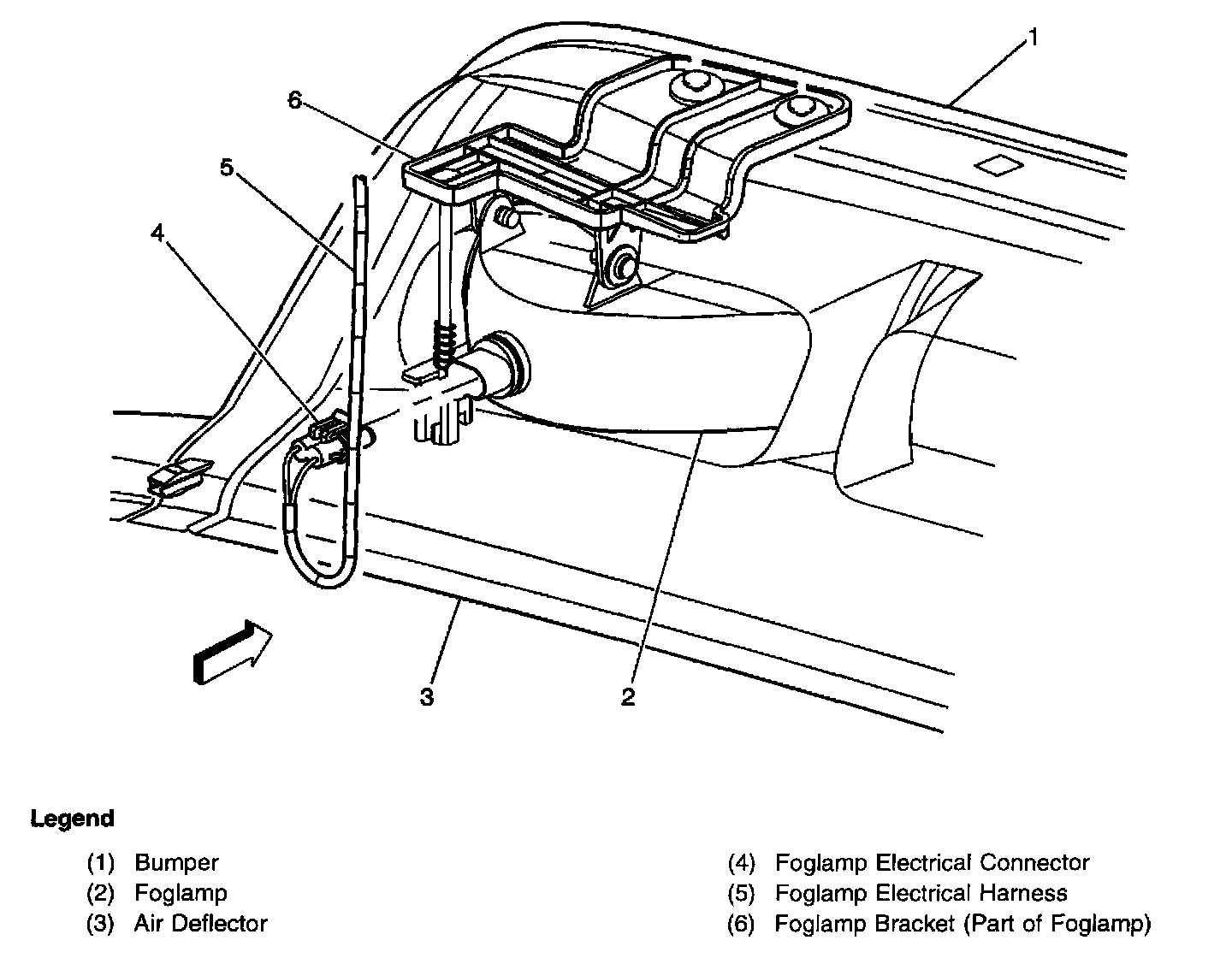 1
6
5
4
3
2

Legend

(1) Bumper
(2) Foglamp
(3) Air Deflector

(4) Foglamp Electrical Connector
(5) Foglamp Electrical Harness
(6) Foglamp Bracket (Part of Foglamp)