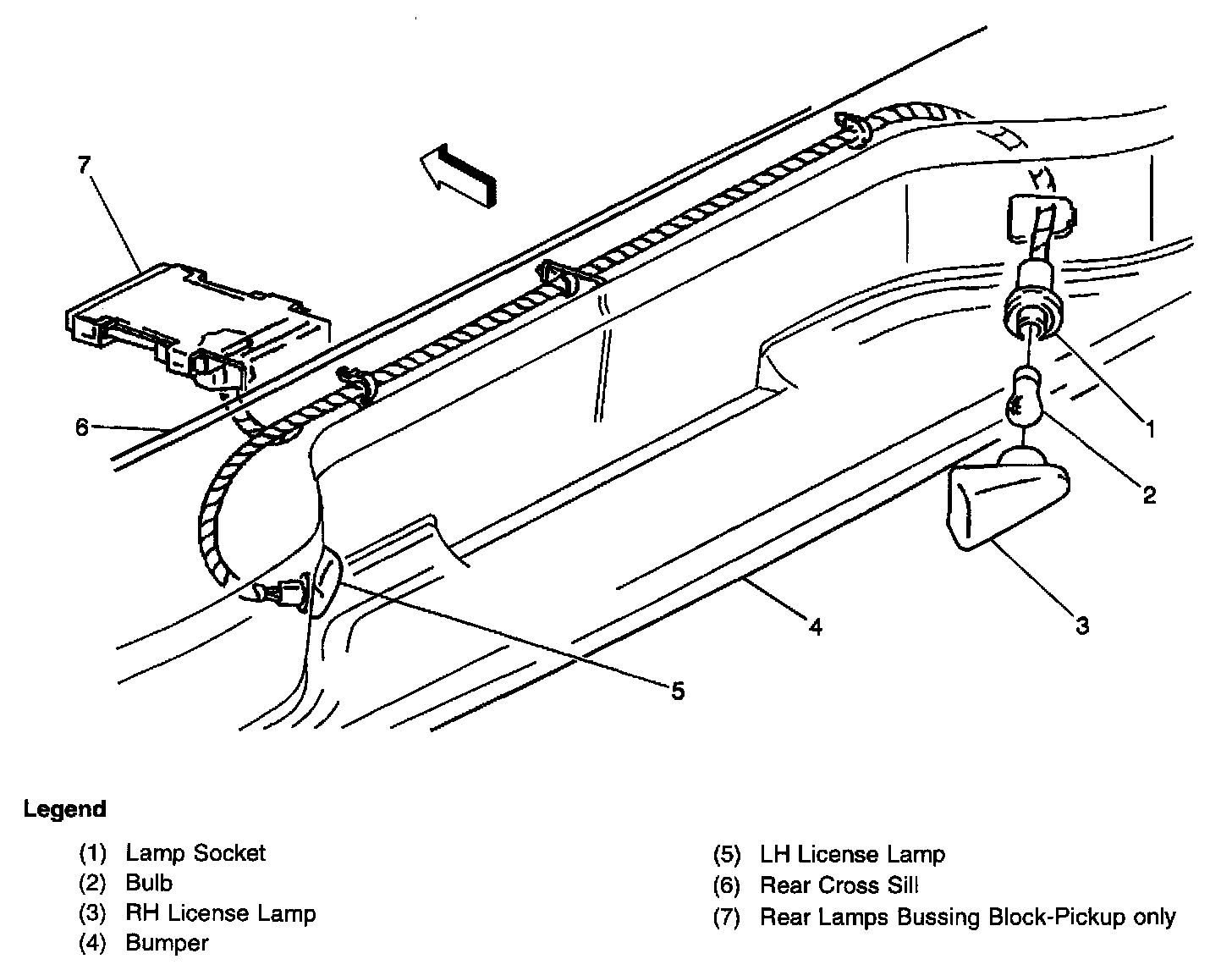 7

6

1

2

3

4

5

Legend

(1) Lamp Socket
(2) Bulb
(3) RH License Lamp
(4) Bumper

(5) LH License Lamp
(6) Rear Cross Sill
(7) Rear Lamps Bussing Block-Pickup only