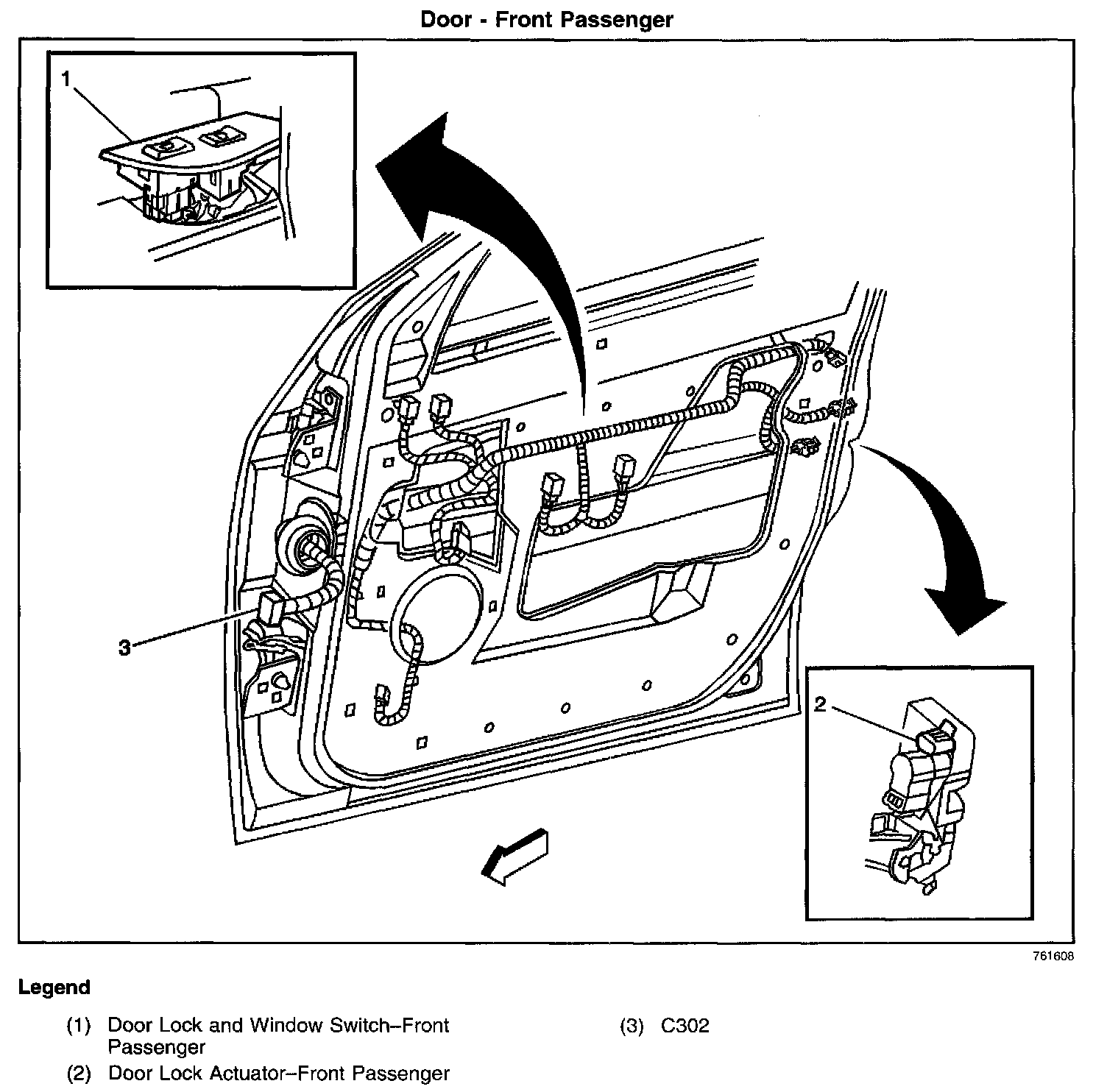 Door - Front Passenger

1

3

2

761608

Legend

(1) Door Lock and Window Switch–Front Passenger

(2) Door Lock Actuator–Front Passenger

(3) C302