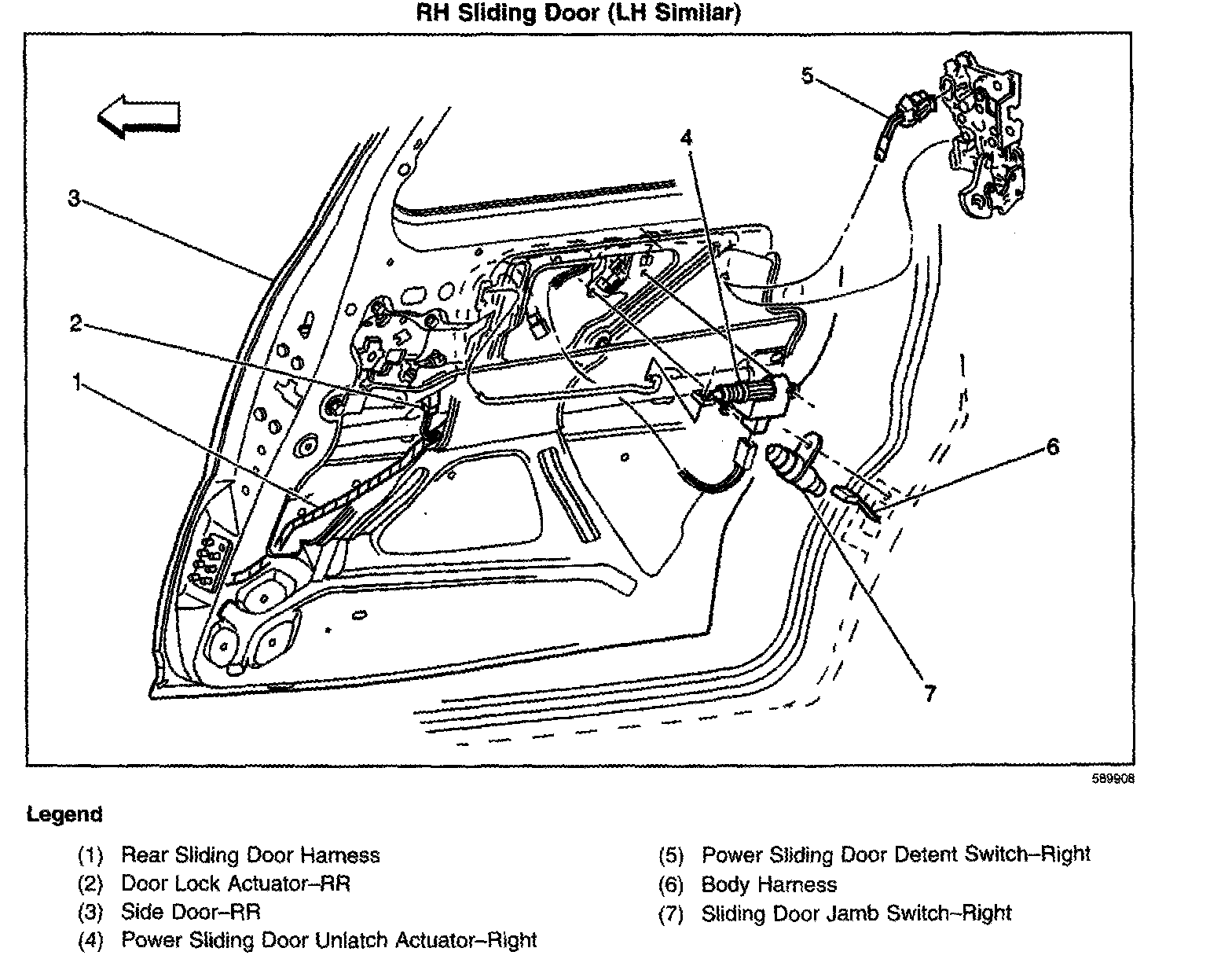 RH Sliding Door (LH Similar)

5

4

3

2

1

6

7

589908

Legend

(1) Rear Sliding Door Harness
(2) Door Lock Actuator–RR
(3) Side Door–RR
(4) Power Sliding Door Unlatch Actuator–Right
(5) Power Sliding Door Detent Switch–Right
(6) Body Harness
(7) Sliding Door Jamb Switch–Right