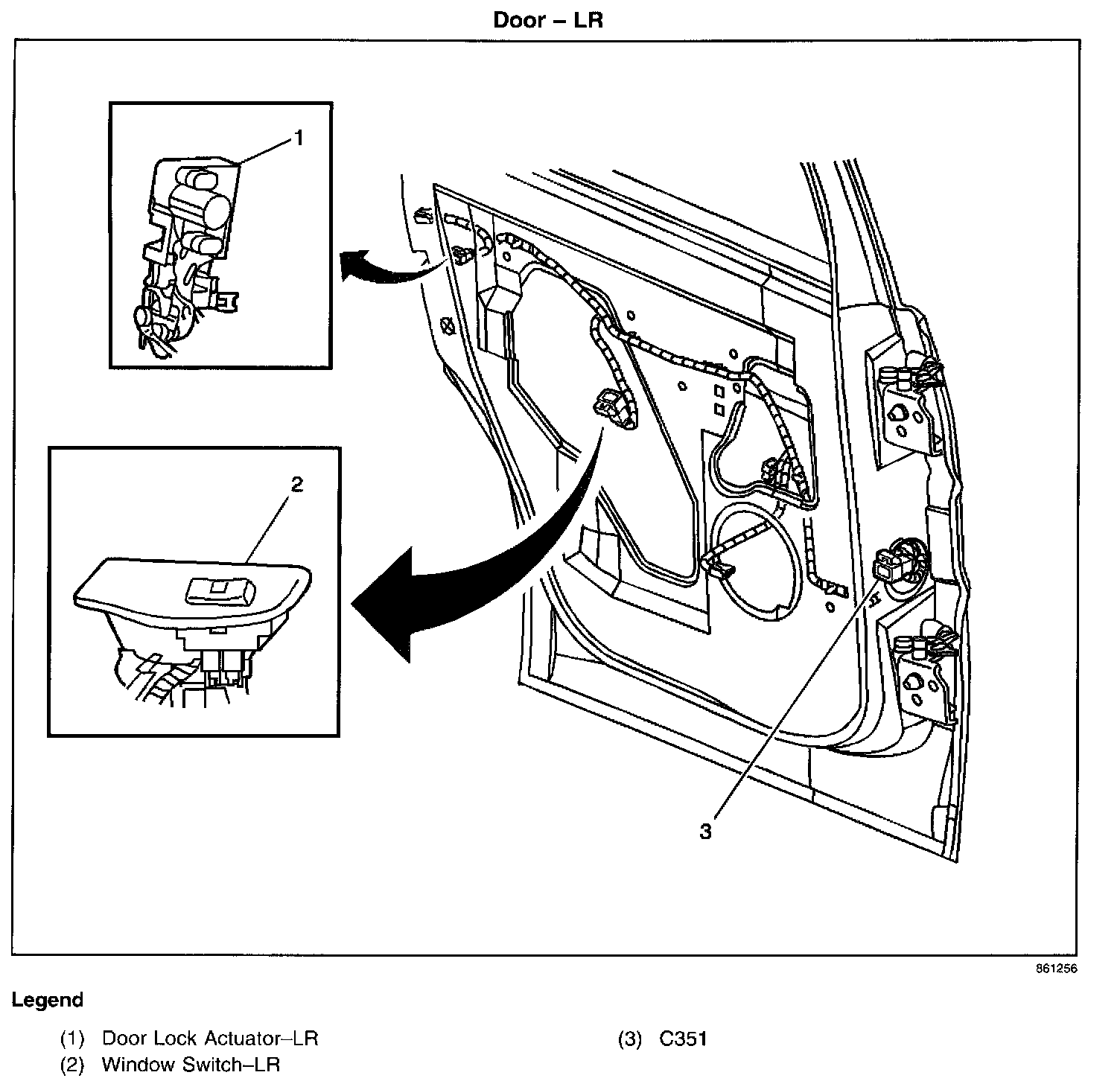 Door – LR

1

2

3

861256

Legend

(1) Door Lock Actuator–LR
(2) Window Switch–LR

(3) C351