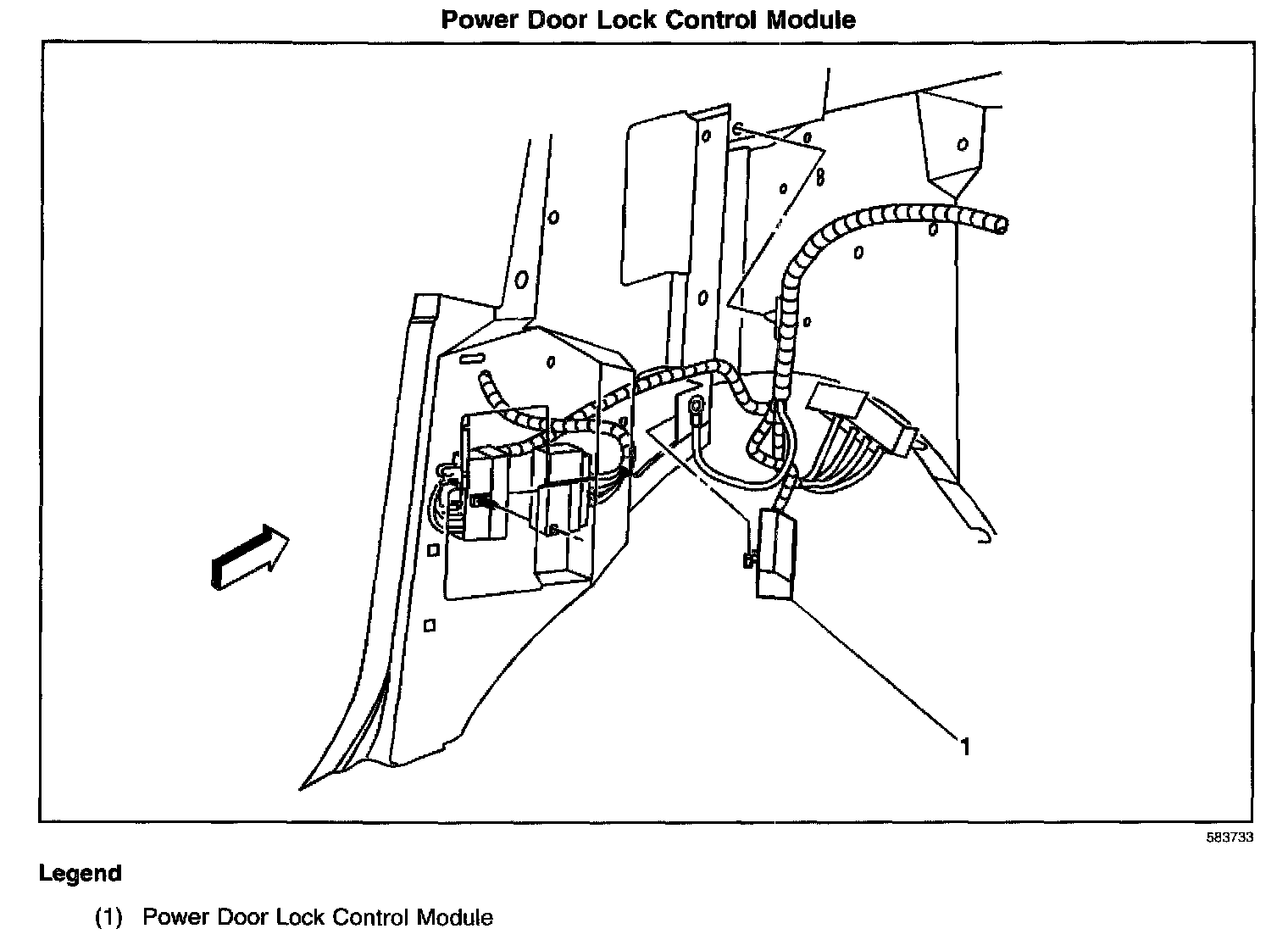 Power Door Lock Control Module

1

583733

Legend

(1) Power Door Lock Control Module