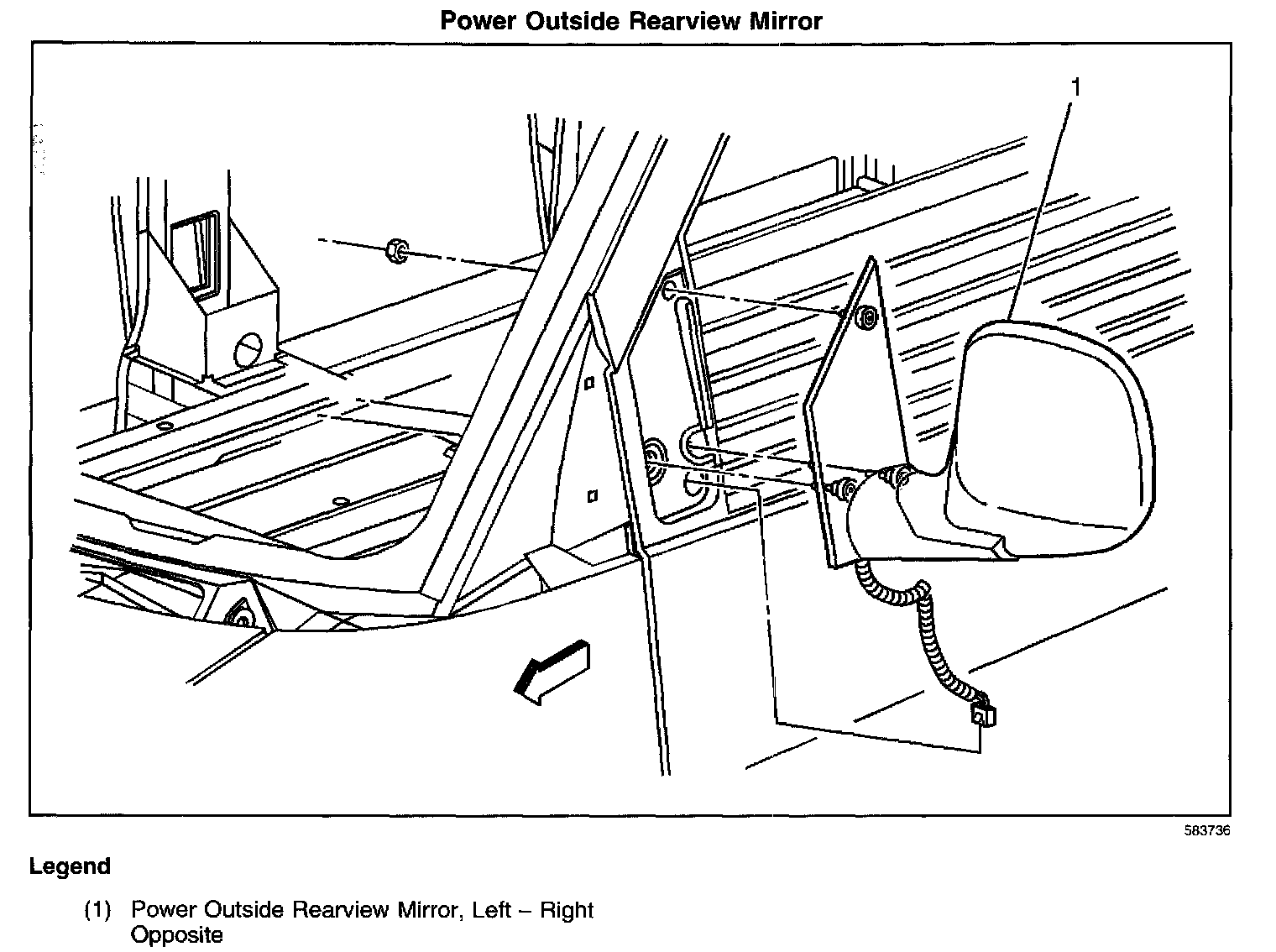 Power Outside Rearview Mirror

1

583736

Legend

(1) Power Outside Rearview Mirror, Left – Right Opposite