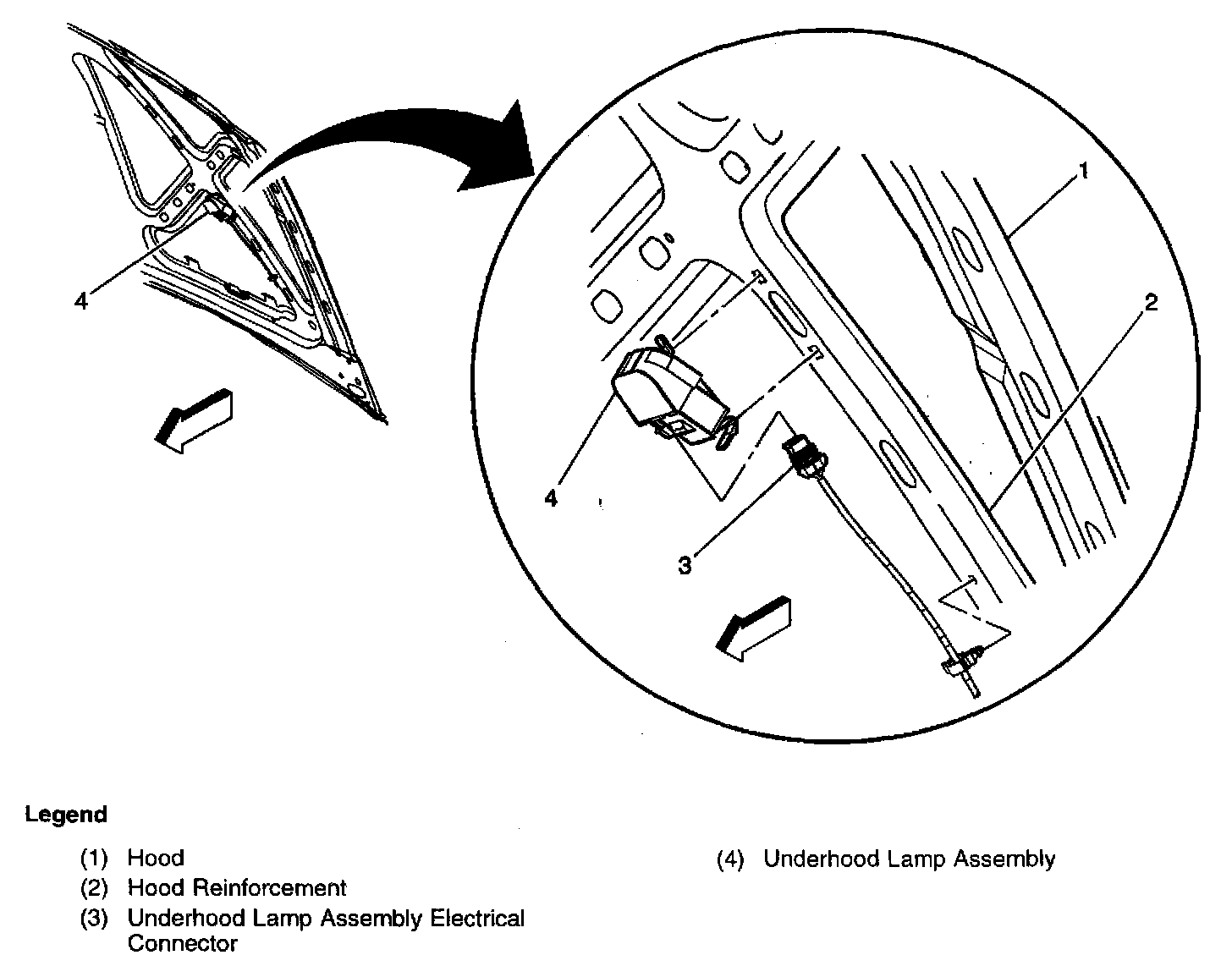 4

1

2

4

3

Legend

(1) Hood
(2) Hood Reinforcement
(3) Underhood Lamp Assembly Electrical Connector

(4) Underhood Lamp Assembly