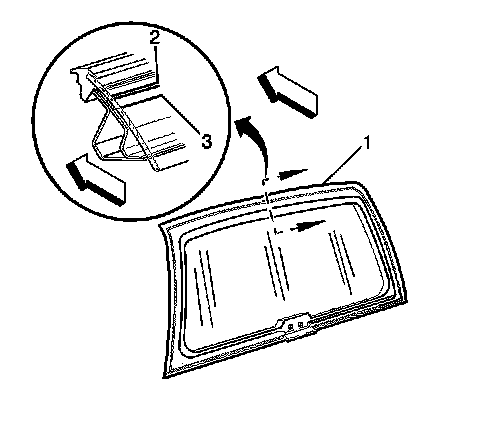 2
3
1