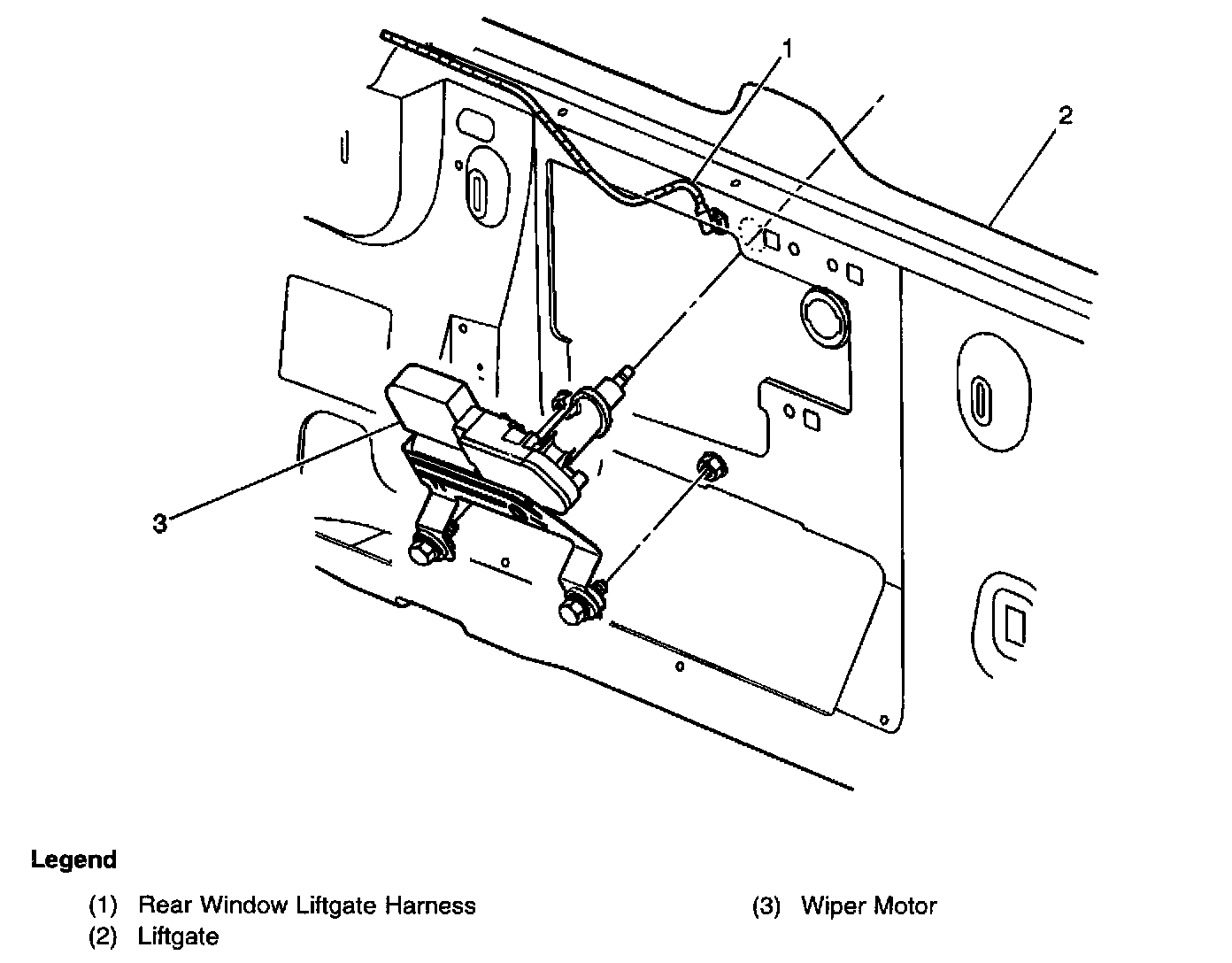 1

2

3

Legend

(1) Rear Window Liftgate Harness

(2) Liftgate

(3) Wiper Motor