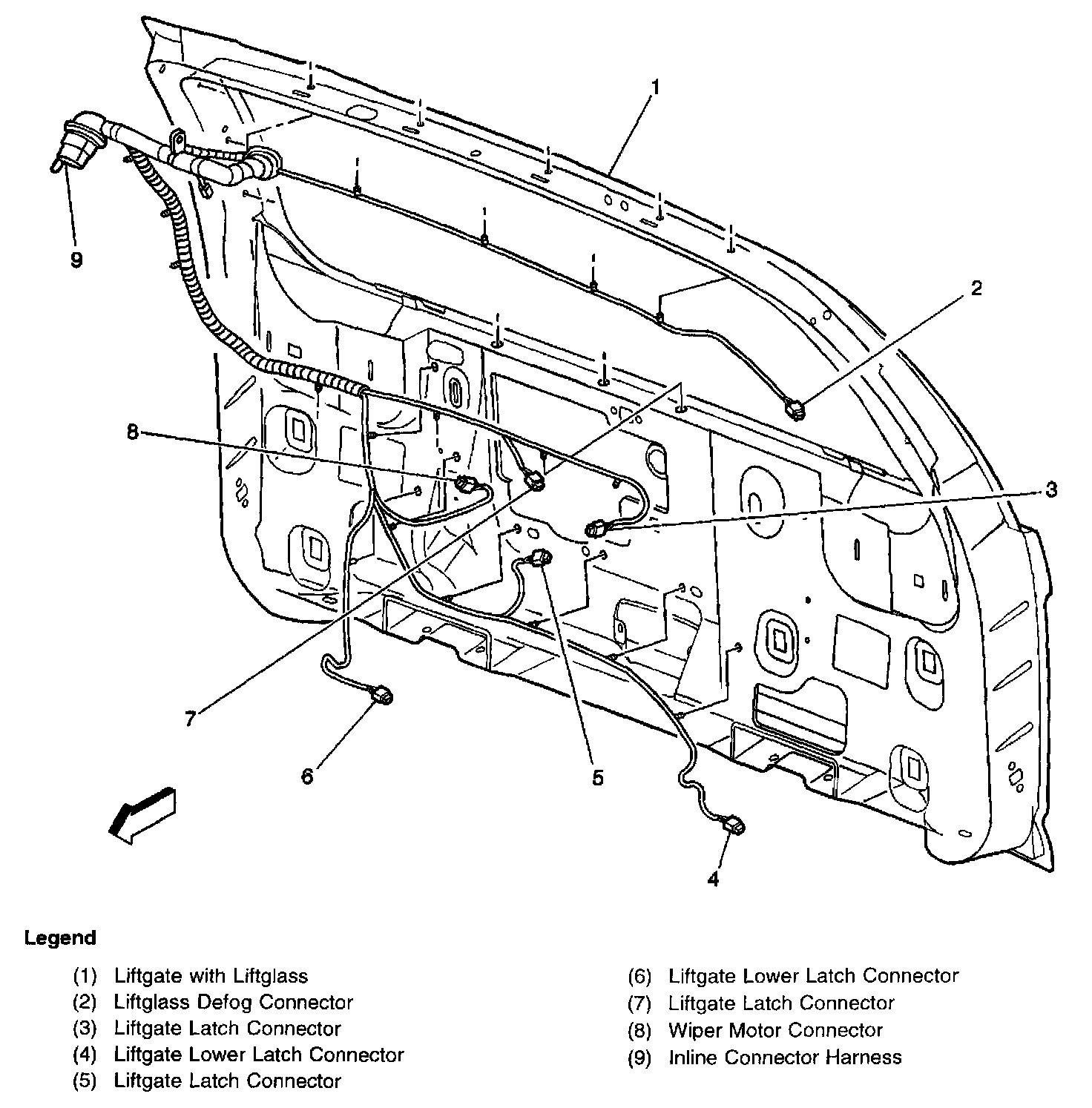 1

9

2

8

3

7

6

5

4

Legend

(1) Liftgate with Liftglass
(2) Liftglass Defog Connector
(3) Liftgate Latch Connector
(4) Liftgate Lower Latch Connector
(5) Liftgate Latch Connector

(6) Liftgate Lower Latch Connector
(7) Liftgate Latch Connector
(8) Wiper Motor Connector
(9) Inline Connector Harness