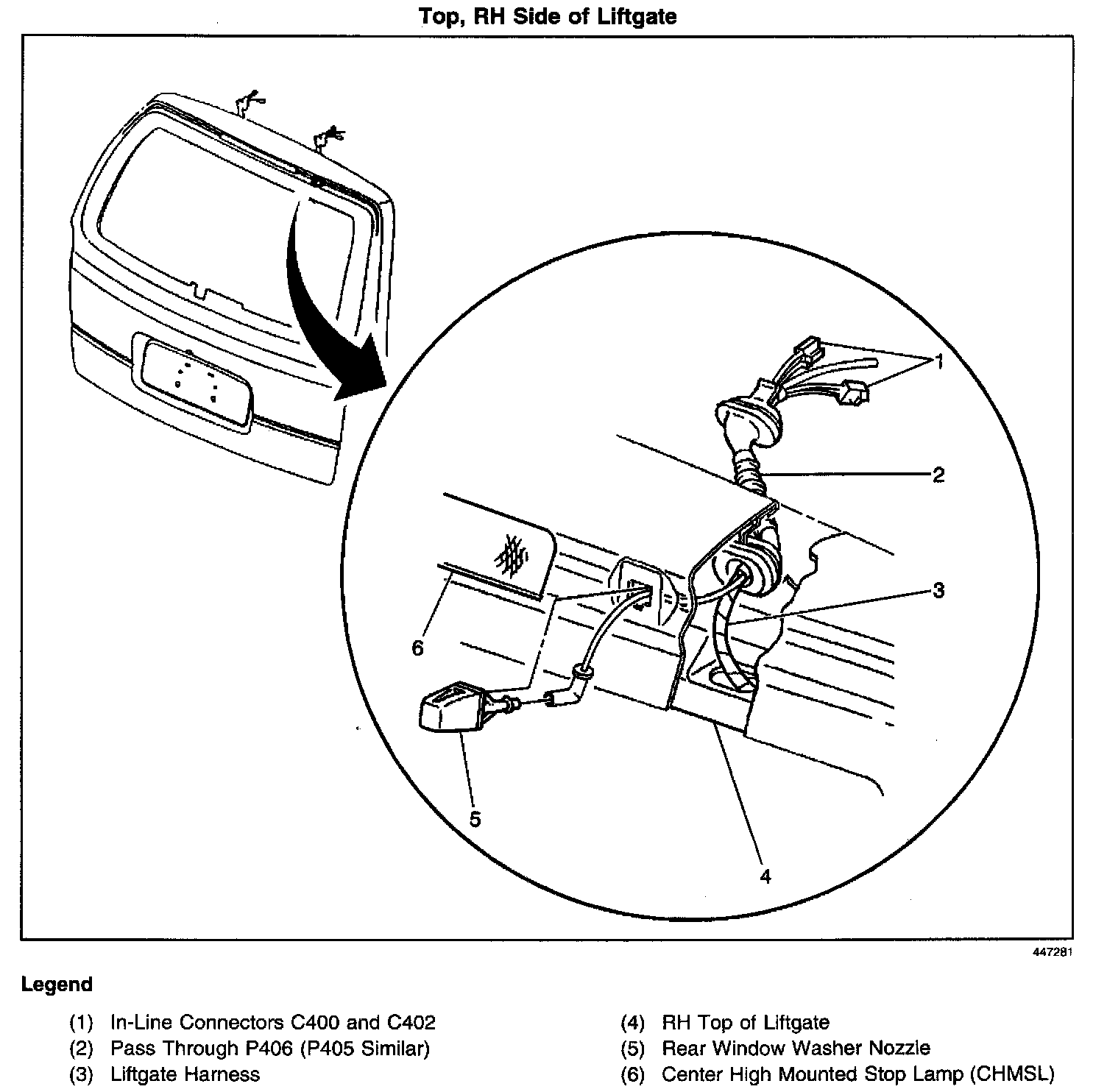 Top, RH Side of Liftgate

1
2
3
6
5
4

447281

Legend

(1) In-Line Connectors C400 and C402
(2) Pass Through P406 (P405 Similar)
(3) Liftgate Harness

(4) RH Top of Liftgate
(5) Rear Window Washer Nozzle
(6) Center High Mounted Stop Lamp (CHMSL)