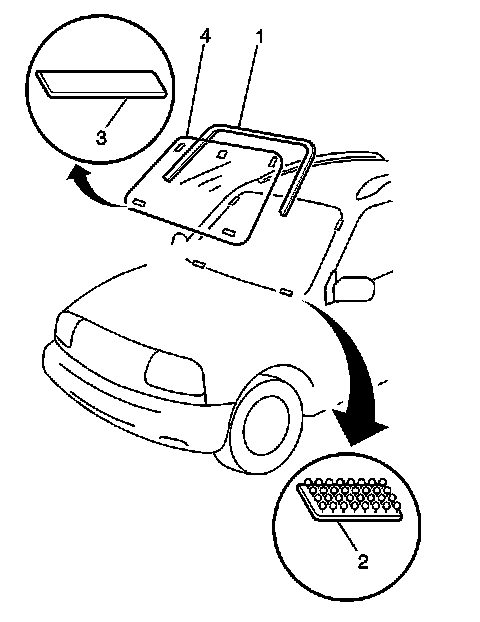 4
1
3
2