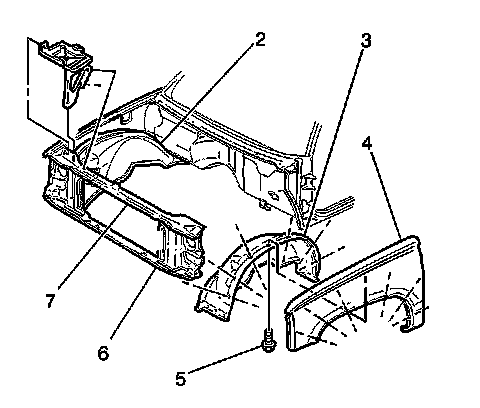 2
3
4
7
6
5