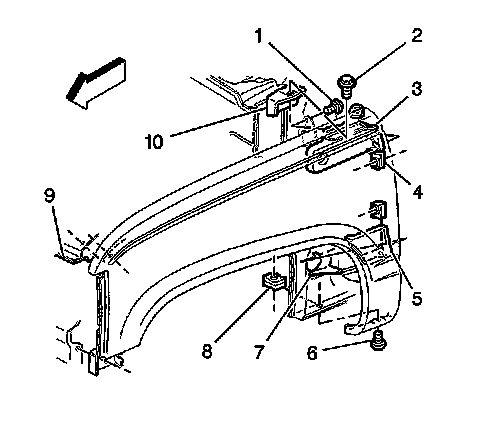 1
2
3
10
4
9
5
8
7
6