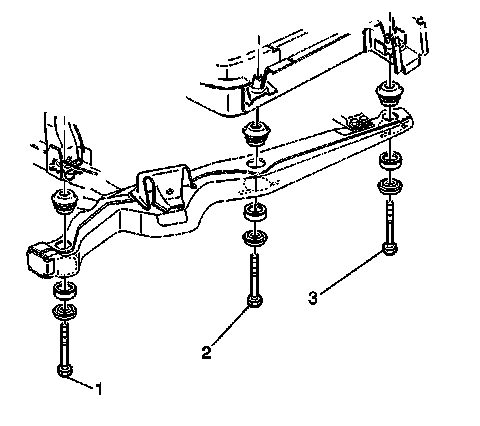 1
2
3