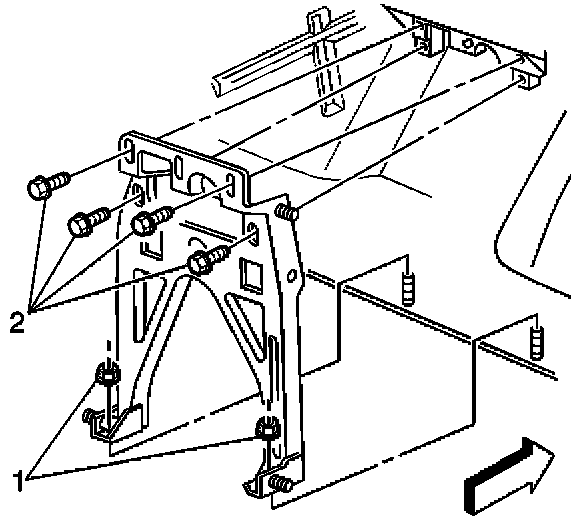 2

1