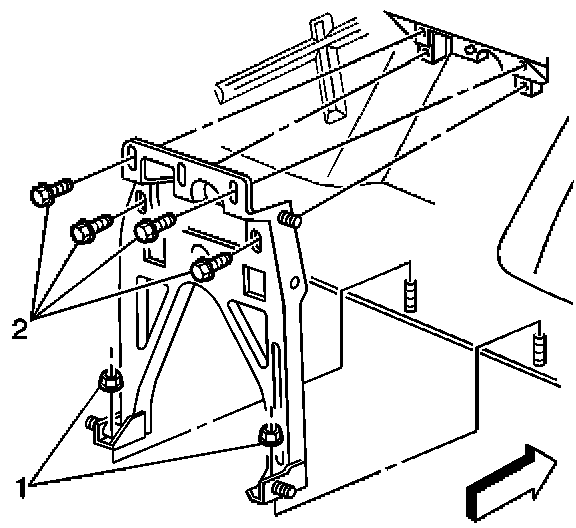 2

1