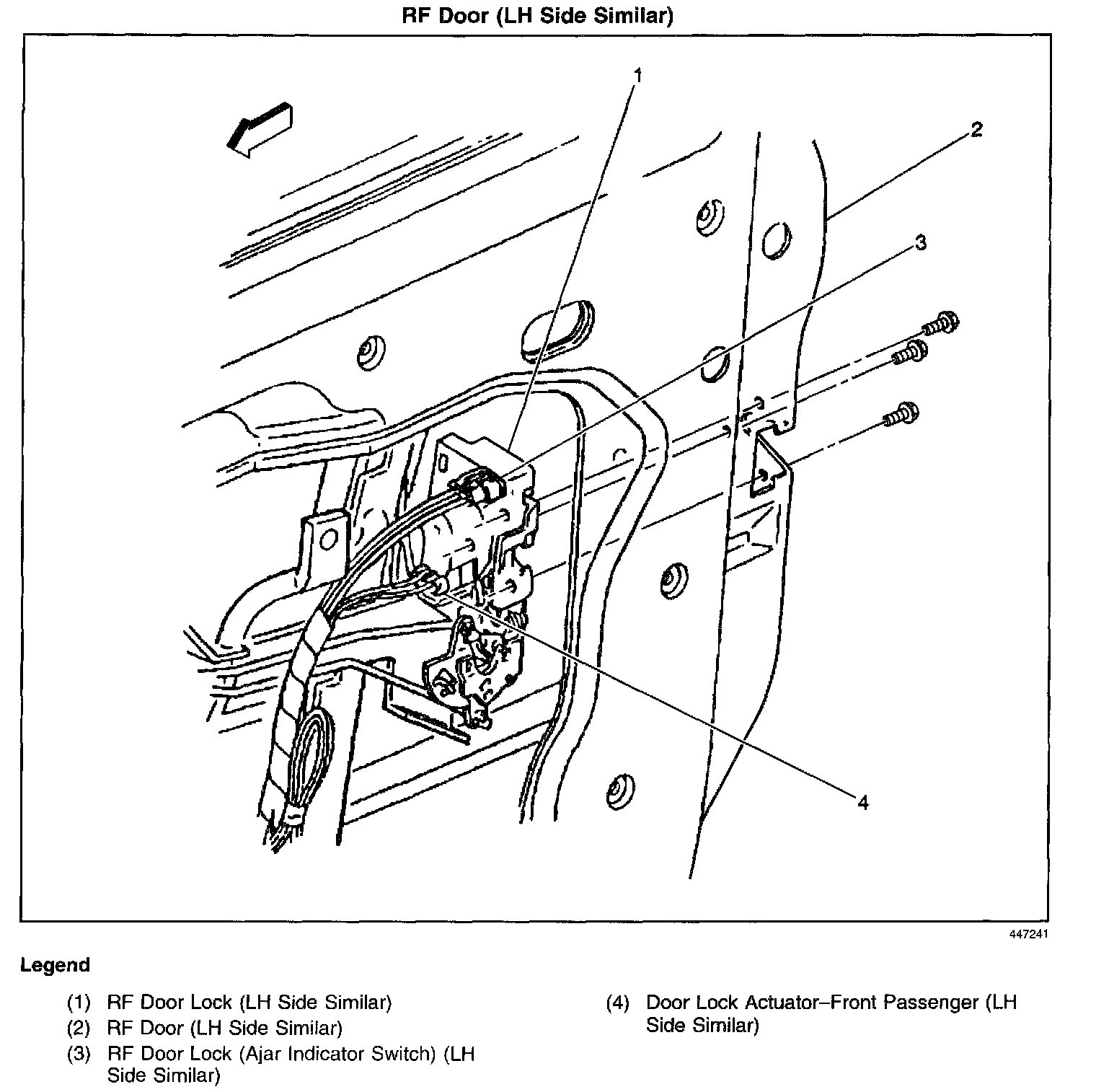 RF Door (LH Side Similar)

1

2

3

4

447241

Legend

(1) RF Door Lock (LH Side Similar)
(2) RF Door (LH Side Similar)
(3) RF Door Lock (Ajar Indicator Switch) (LH Side Similar)

(4) Door Lock Actuator–Front Passenger (LH Side Similar)