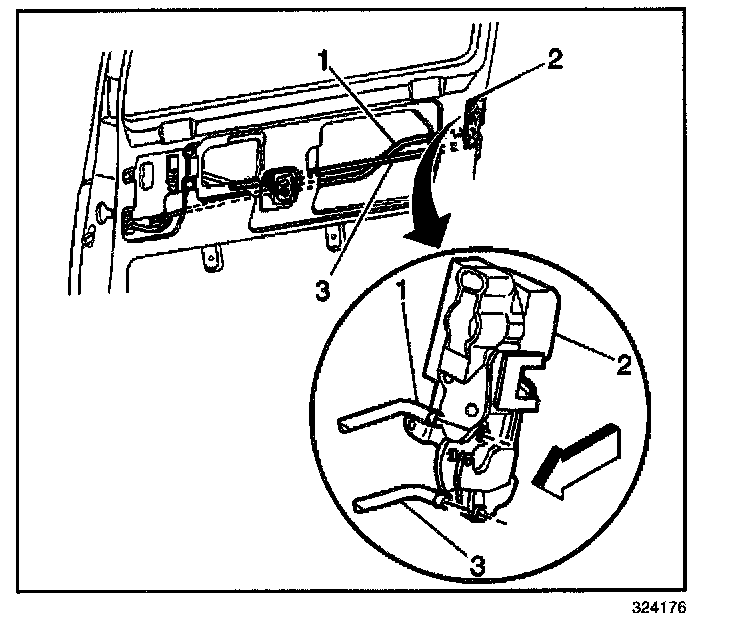 1
2
3
1
2
3
324176