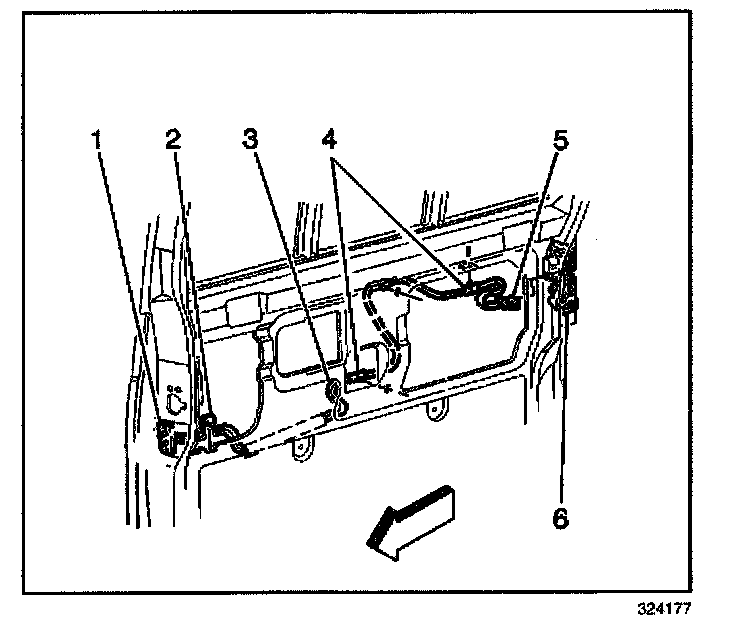 1
2
3
4
5
6
324177