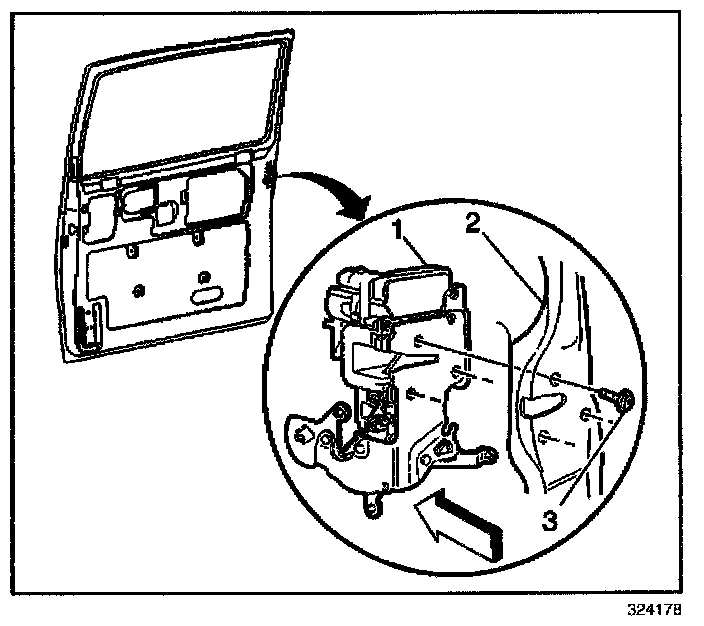 1
2
3
324178