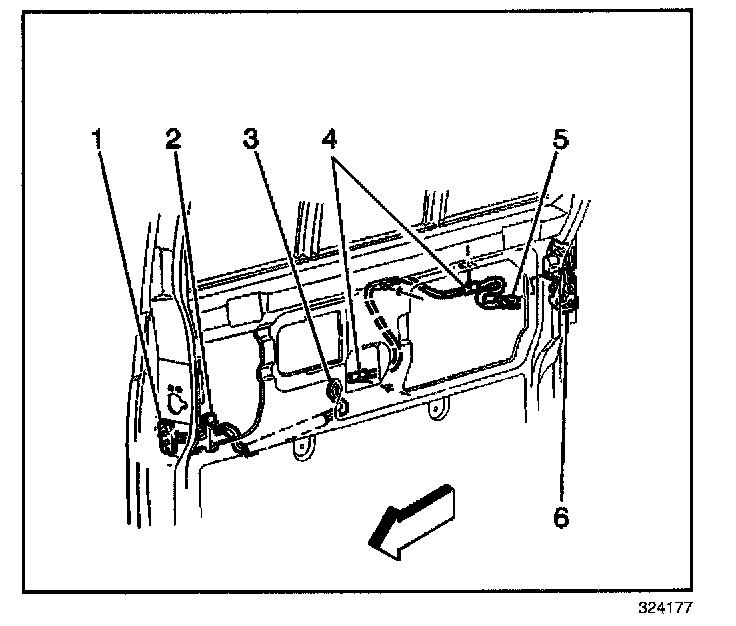 1
2
3
4
5
6
324177