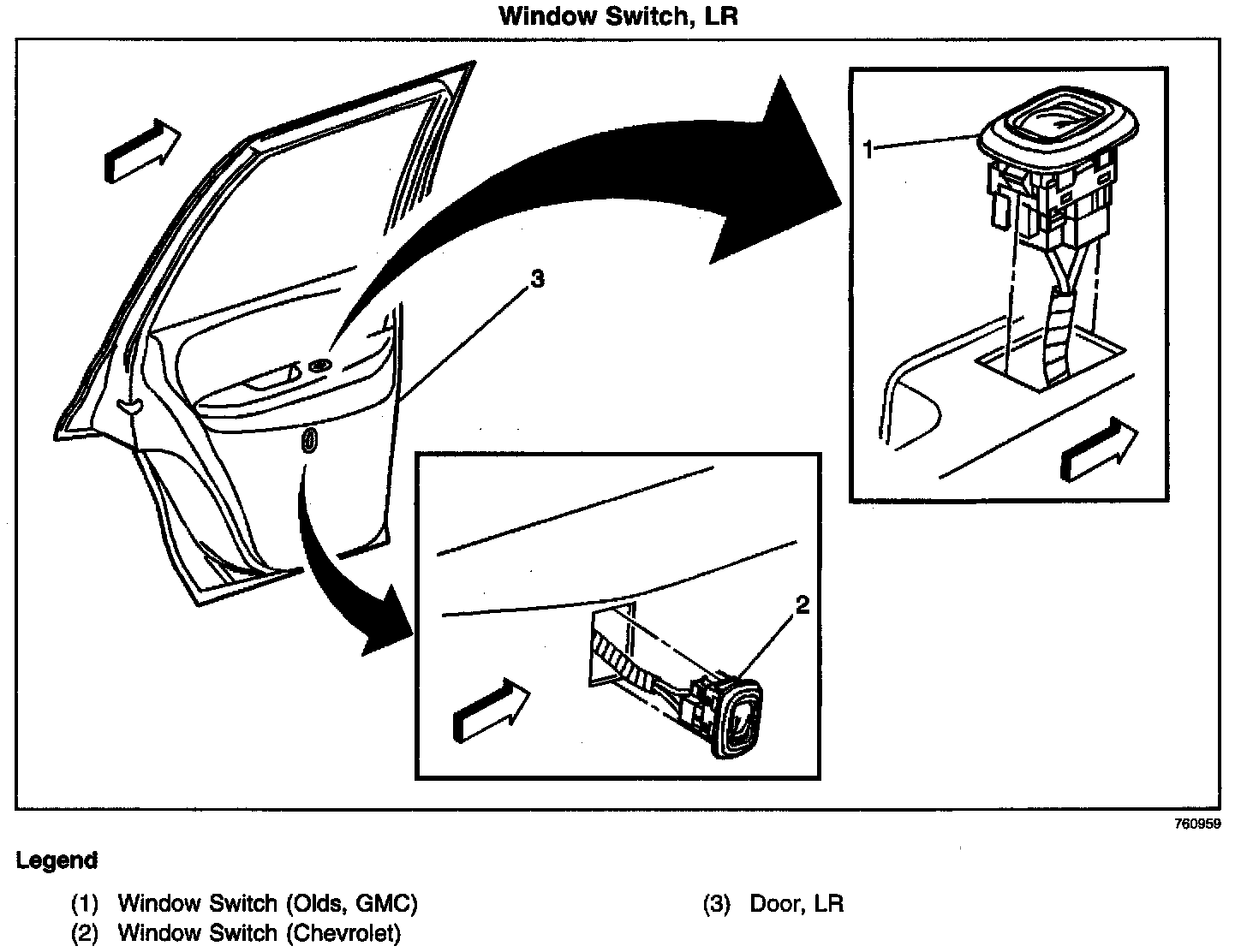 Window Switch, LR

1

3

2

760959

Legend

(1) Window Switch (Olds, GMC)
(2) Window Switch (Chevrolet)
(3) Door, LR