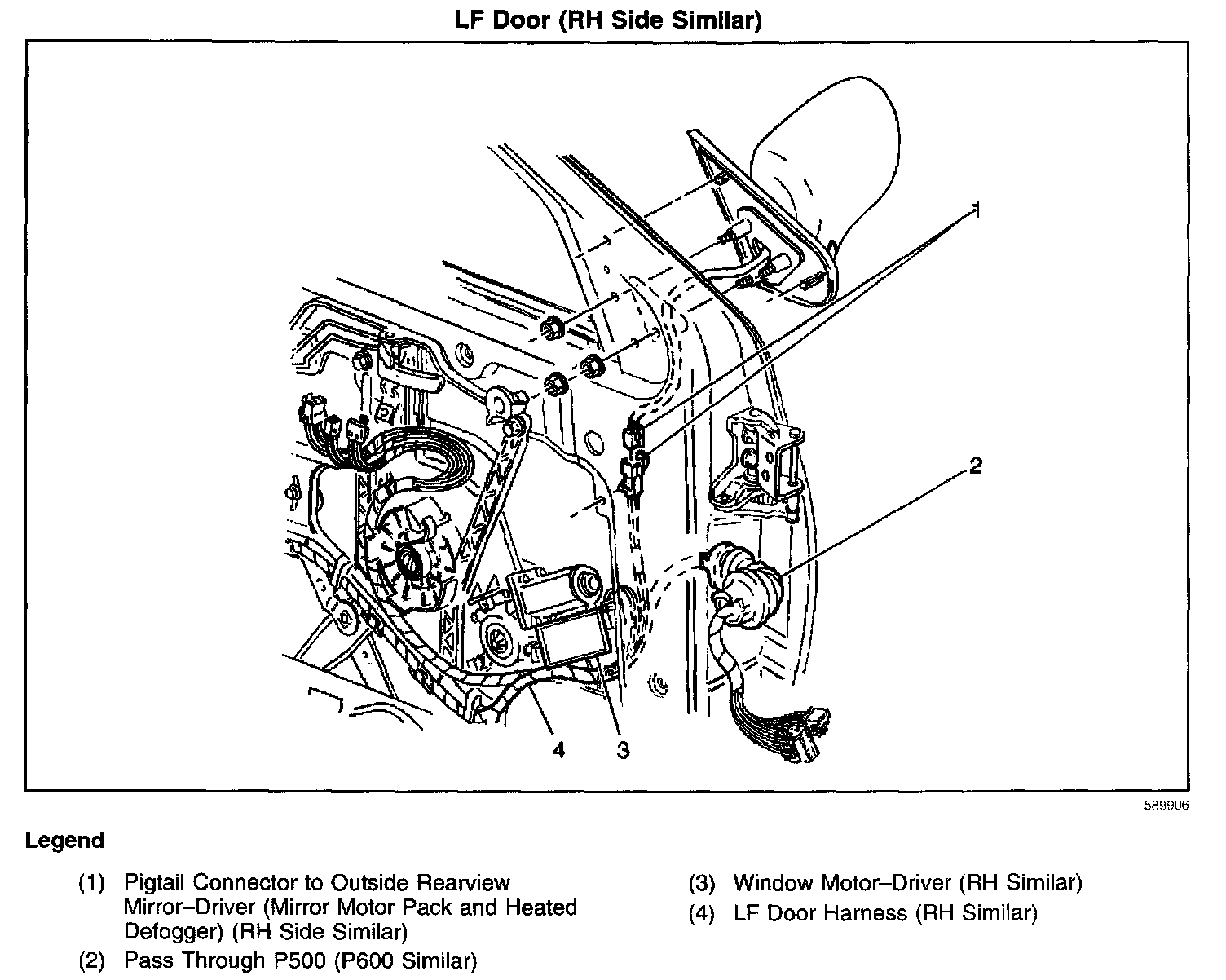 LF Door (RH Side Similar)

1

2

4

3

589906

Legend

(1) Pigtail Connector to Outside Rearview Mirror–Driver (Mirror Motor Pack and Heated Defogger) (RH Side Similar)

(2) Pass Through P500 (P600 Similar)

(3) Window Motor–Driver (RH Similar)

(4) LF Door Harness (RH Similar)