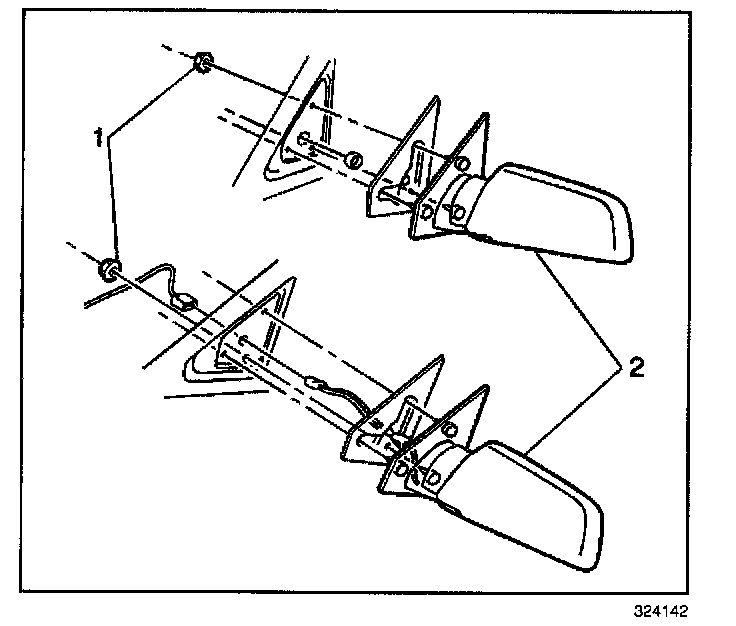 1

2

324142