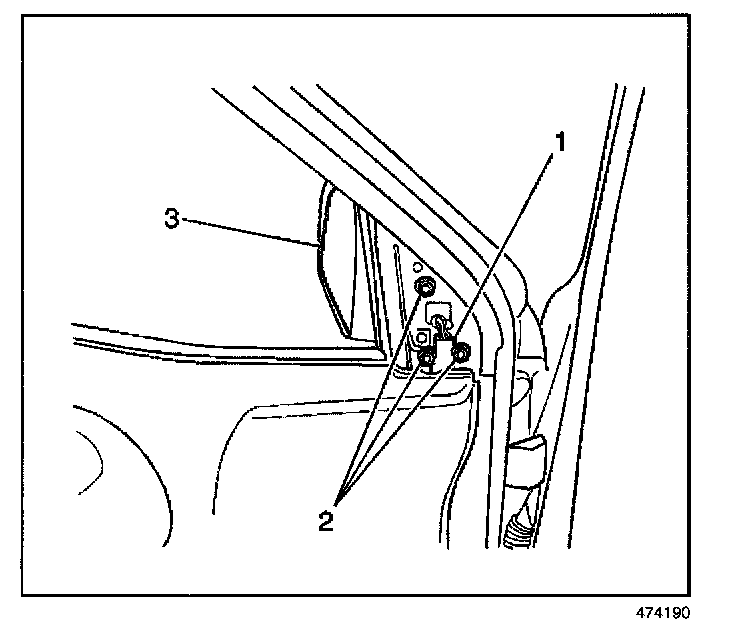 1
3
2
474190