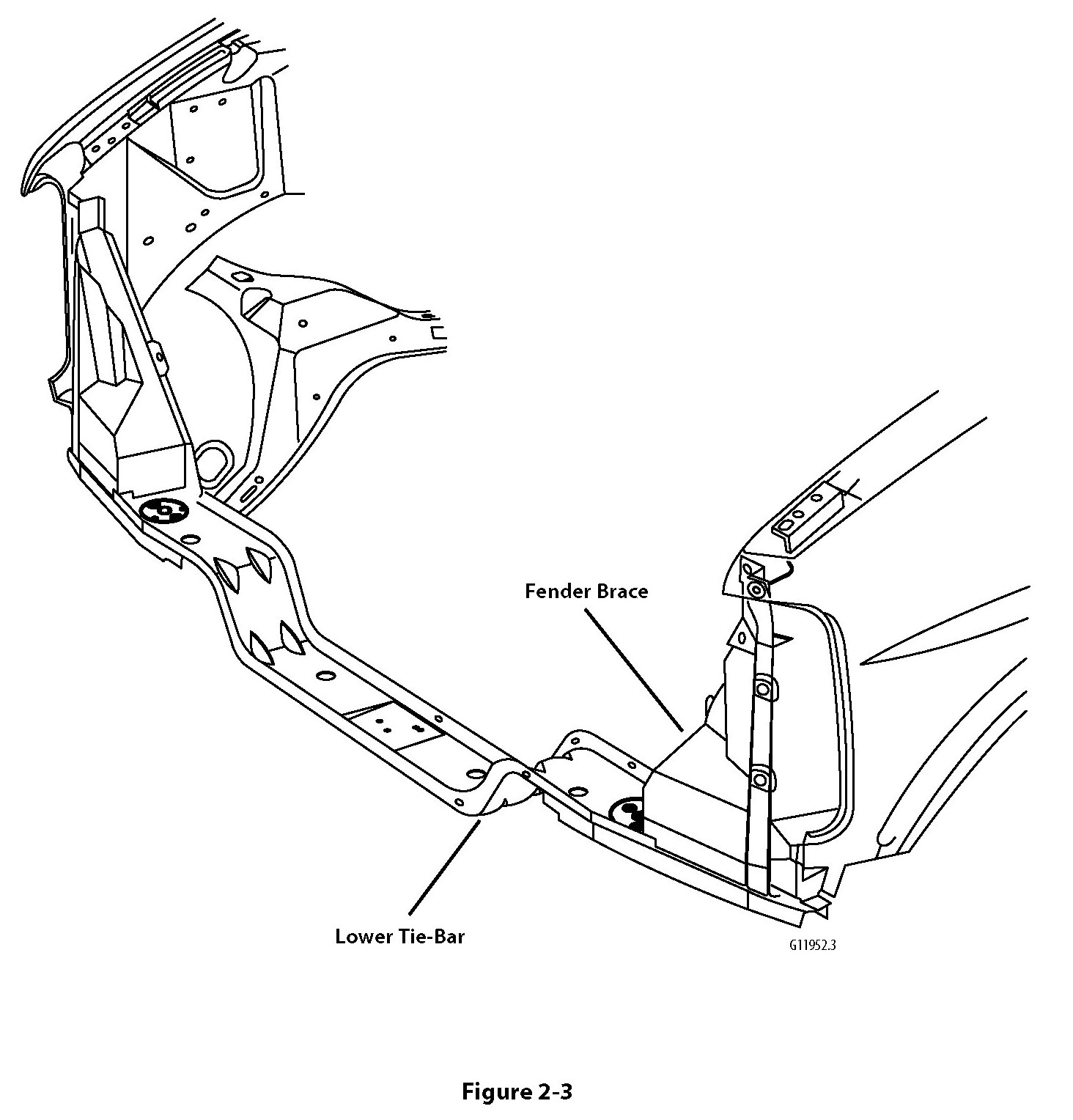 Fender Brace

Lower Tie-Bar

G11952.3

Figure 2-3