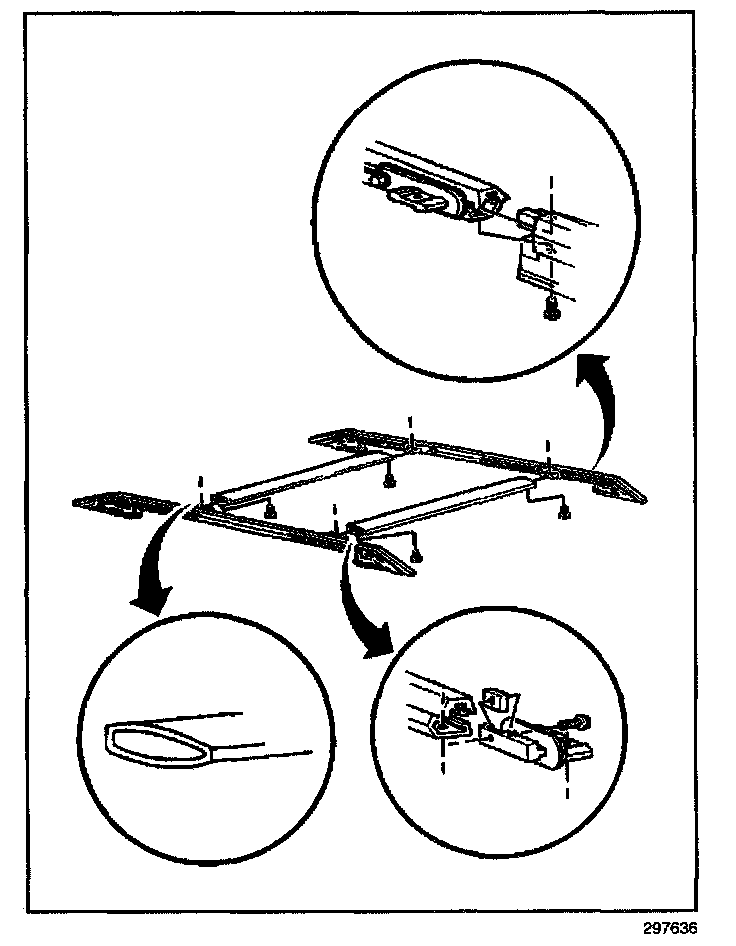 297636